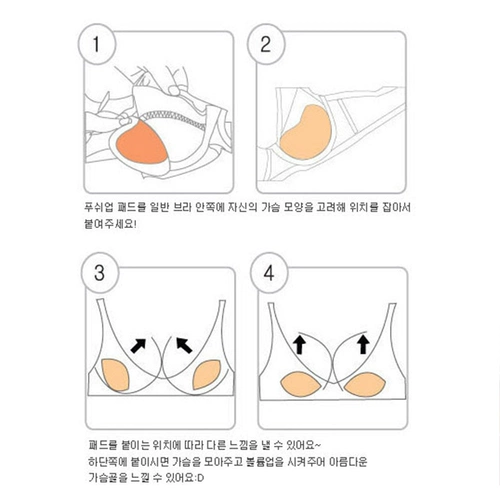 1

2

푸쉬업 패드를 일반 브라 안쪽에 자신의 가슴 모양을 고려해 위치를 잡아서 붙여주세요!

3

4

패드를 붙이는 위치에 따라 다른 느낌을 낼 수 있어요~
하단쪽에 붙이시면 가슴을 모아주고 볼륨업을 시켜주어 아름다운 가슴골을 느낄 수 있어요:D