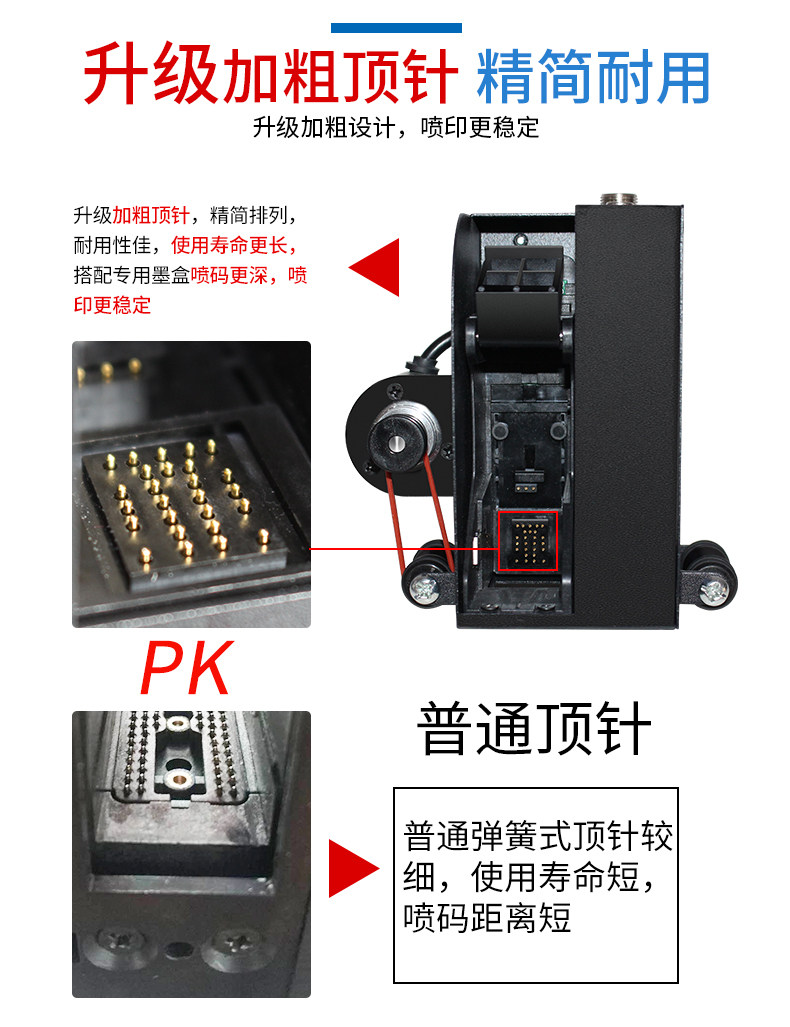 升级加粗顶针 精简耐用

升级加粗设计，喷印更稳定

升级加粗顶针，精简排列，耐用性佳，使用寿命更长，搭配专用墨盒喷码更深，喷印更稳定

PK

普通顶针

普通弹簧式顶针较细，使用寿命短，喷码距离短