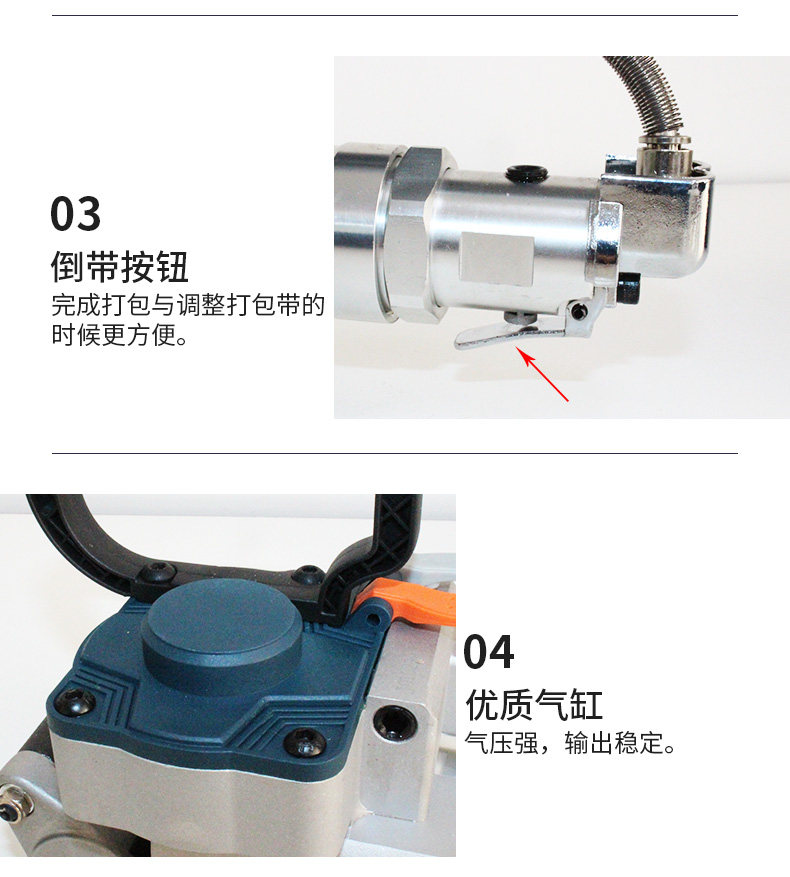 03
倒带按钮
完成打包与调整打包带的时候更方便。

04
优质气缸
气压强，输出稳定。