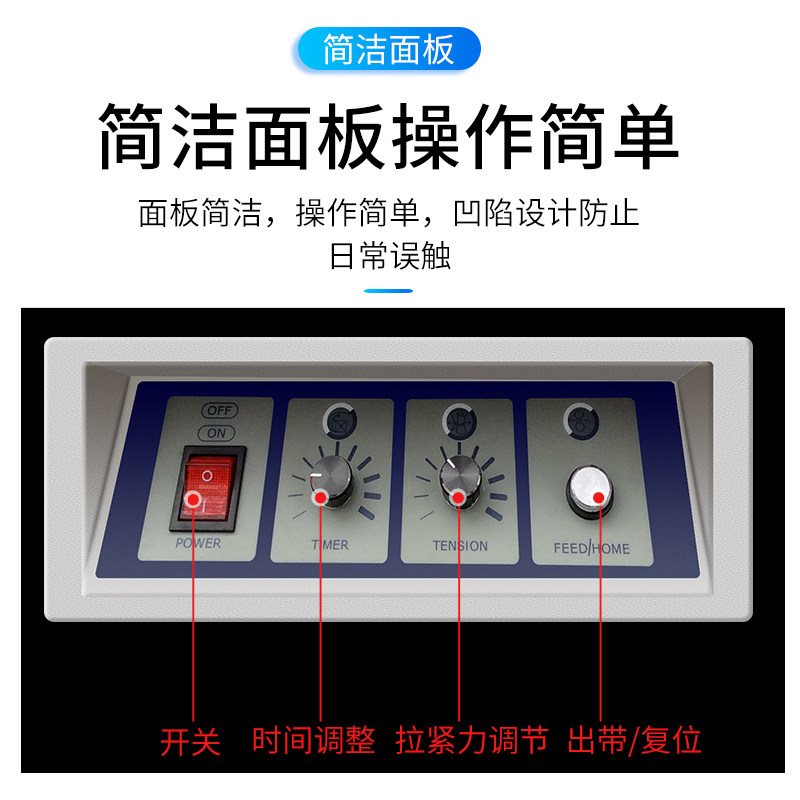 简洁面板

简洁面板操作简单

面板简洁，操作简单，凹陷设计防止日常误触

OFF
ON
O
I
POWER

TIMER

TENSION

FEED/HOME

开关 时间调整 拉紧力调节 出带/复位