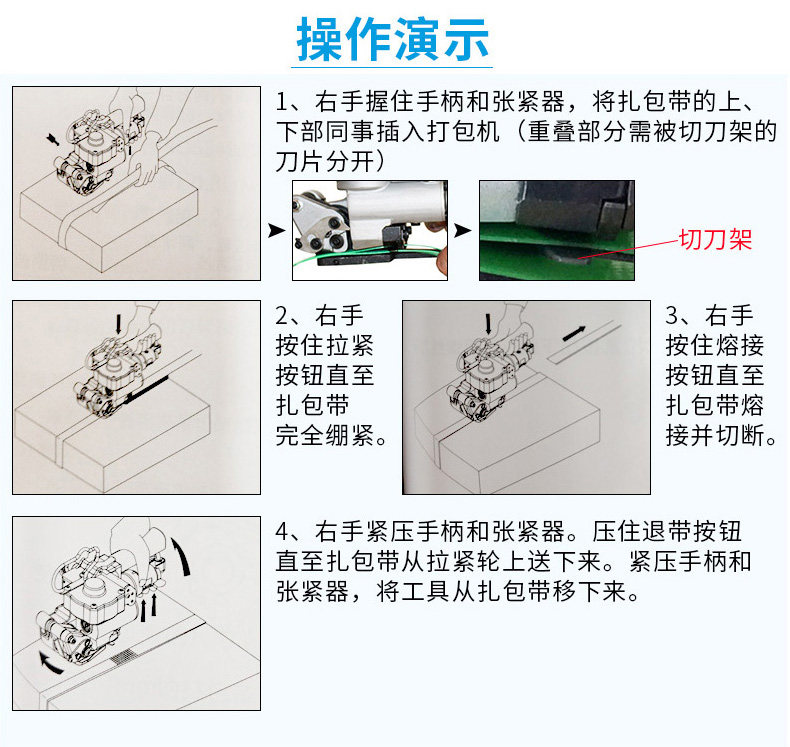 操作演示

1、右手握住手柄和张紧器，将扎包带的上、下部同事插入打包机（重叠部分需被切刀架的刀片分开）

切刀架

2、右手按住拉紧按钮直至扎包带完全绷紧。

3、右手按住熔接按钮直至扎包带熔接并切断。

4、右手紧压手柄和张紧器。压住退带按钮直至扎包带从拉紧轮上送下来。紧压手柄和张紧器，将工具从扎包带移下来。