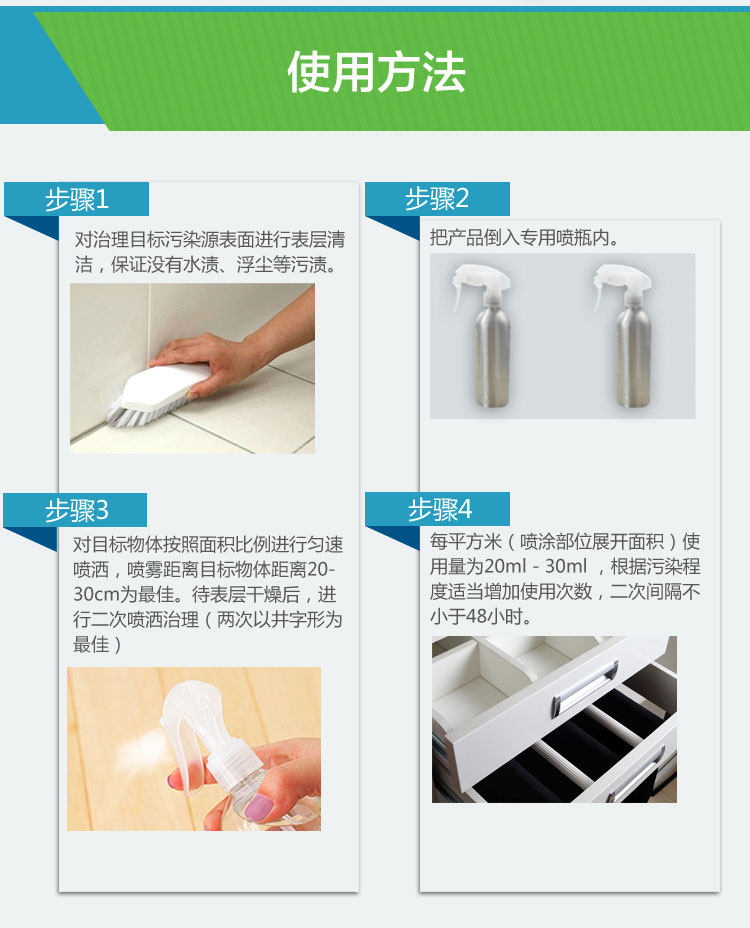 使用方法

步骤1

对治理目标污染源表面进行表层清洁，保证没有水渍、浮尘等污渍。

步骤2

把产品倒入专用喷瓶内。

步骤3

对目标物体按照面积比例进行匀速喷洒，喷雾距离目标物体距离20-30cm为最佳。待表层干燥后，进行二次喷洒治理（两次以井字形为最佳）

步骤4

每平方米（喷涂部位展开面积）使用量为20ml - 30ml ，根据污染程度适当增加使用次数，二次间隔不小于48小时。