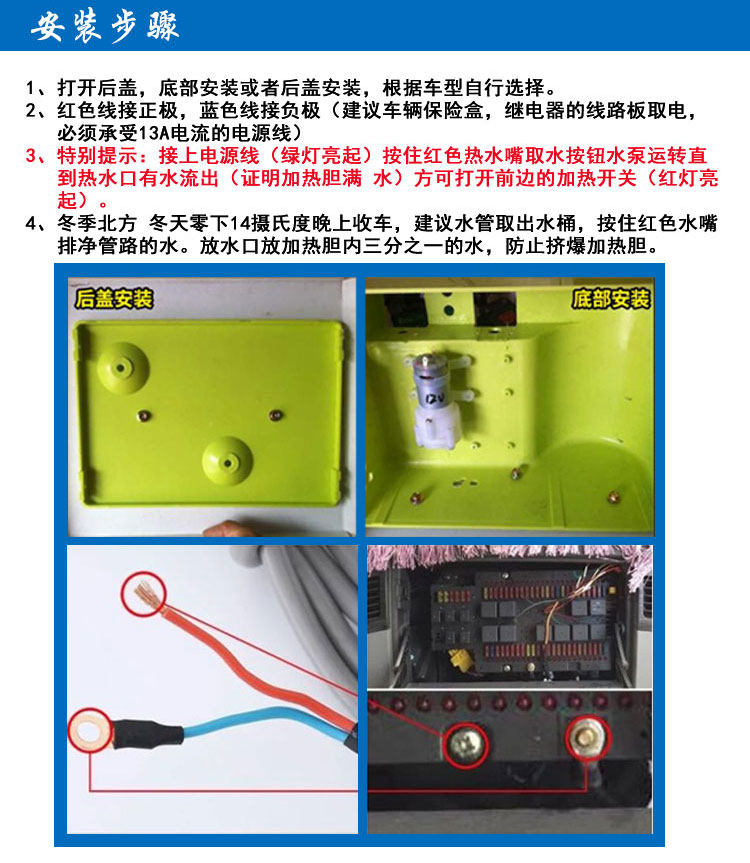 安装步骤

1、打开后盖，底部安装或者后盖安装，根据车型自行选择。

2、红色线接正极，蓝色线接负极（建议车辆保险盒，继电器的线路板取电，必须承受13A电流的电源线）

3、特别提示：接上电源线（绿灯亮起）按住红色热水嘴取水按钮水泵运转直到热水口有水流出（证明加热胆满 水）方可打开前边的加热开关（红灯亮起）。

4、冬季北方 冬天零下14摄氏度晚上收车，建议水管取出水桶，按住红色水嘴排净管路的水。放水口放加热胆内三分之一的水，防止挤爆加热胆。

后盖安装

底部安装

12V