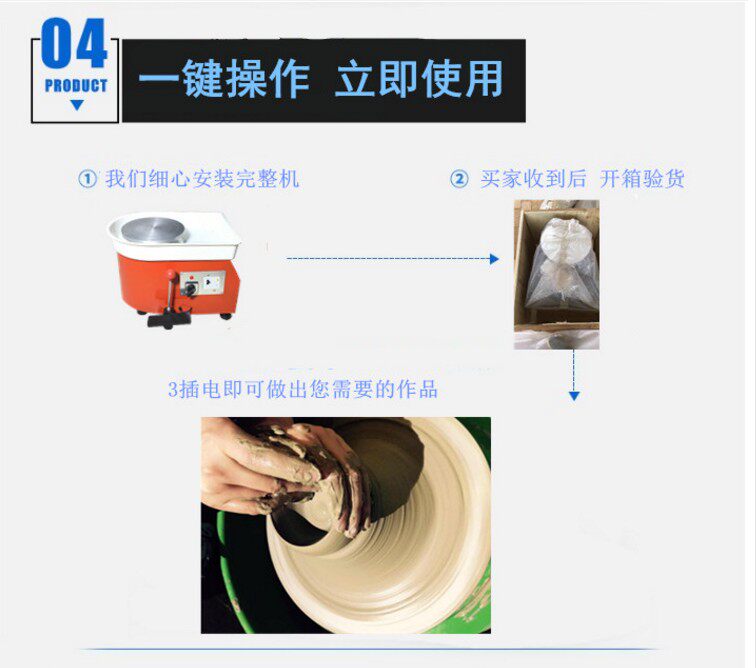 04
PRODUCT
一键操作 立即使用

① 我们细心安装完整机

② 买家收到后 开箱验货

3插电即可做出您需要的作品