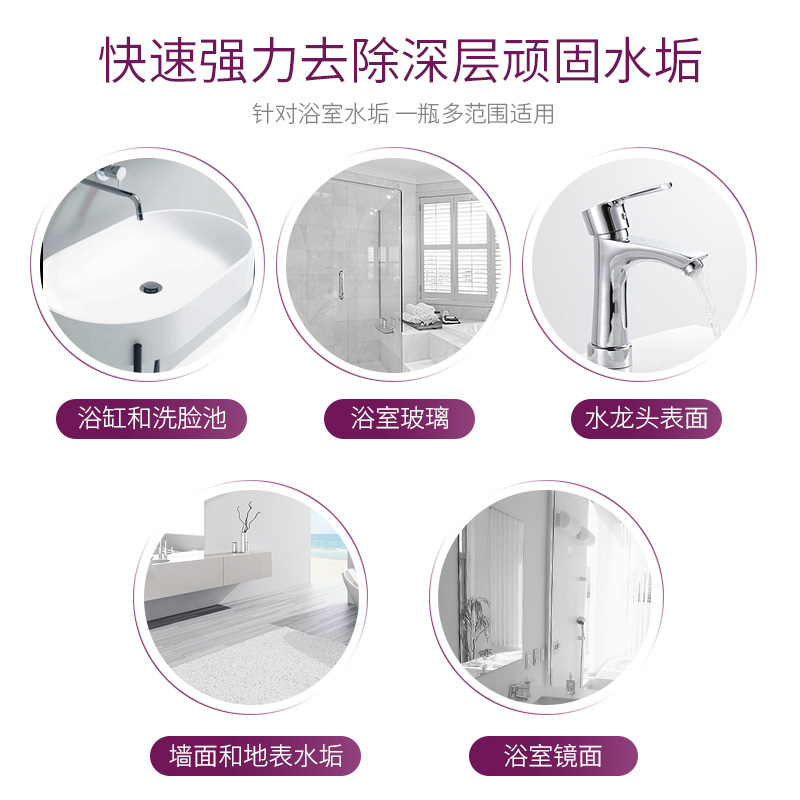 快速强力去除深层顽固水垢

针对浴室水垢 一瓶多范围适用

浴缸和洗脸池

浴室玻璃

水龙头表面

墙面和地表水垢

浴室镜面