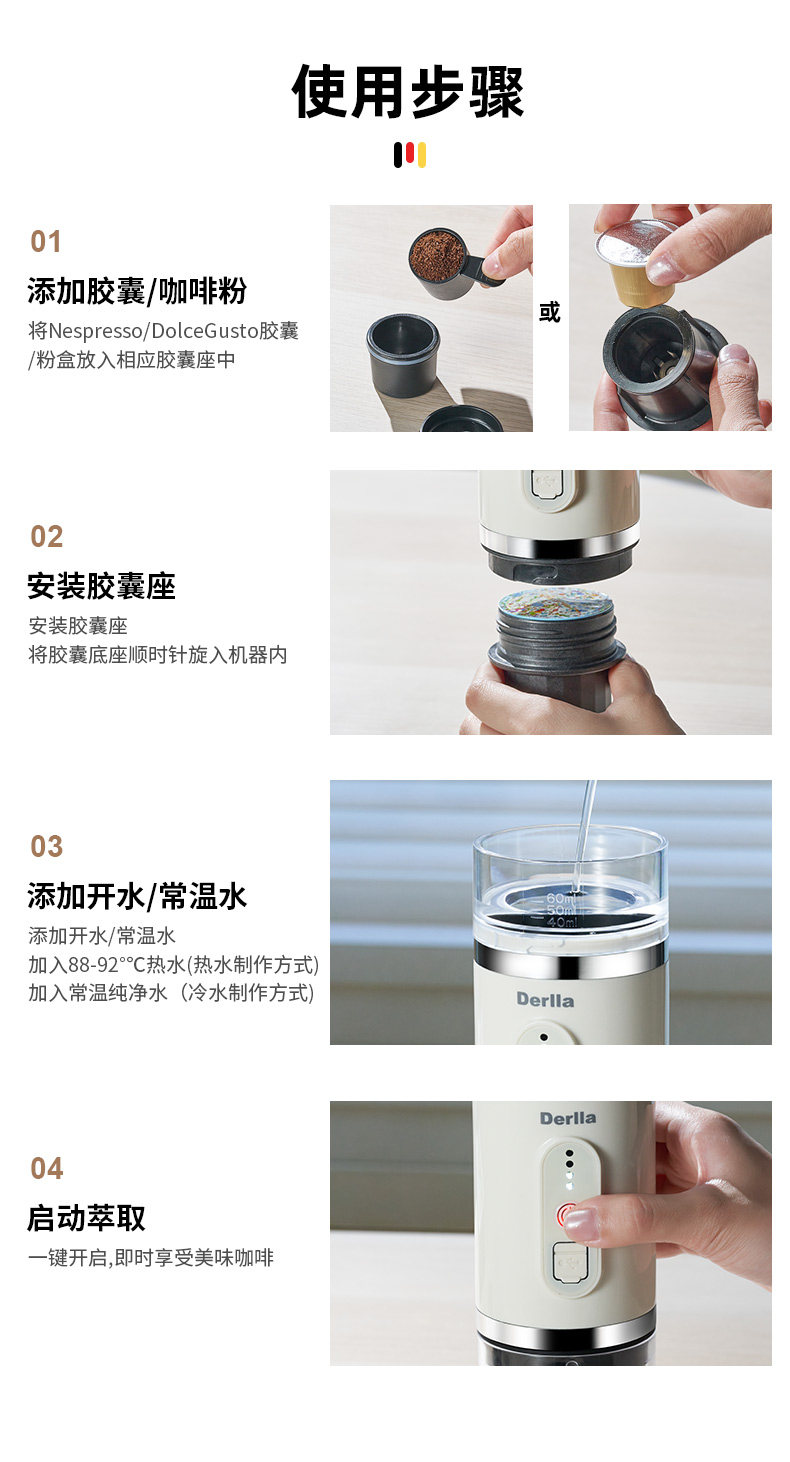 使用步骤

01
添加胶囊/咖啡粉
将Nespresso/DolceGusto胶囊/粉盒放入相应胶囊座中

或

02
安装胶囊座
安装胶囊座
将胶囊底座顺时针旋入机器内

03
添加开水/常温水
添加开水/常温水
加入88-92°°C热水(热水制作方式)
加入常温纯净水（冷水制作方式)

60ml
50ml
40ml
Derlla

04
启动萃取
一键开启,即时享受美味咖啡

Derlla