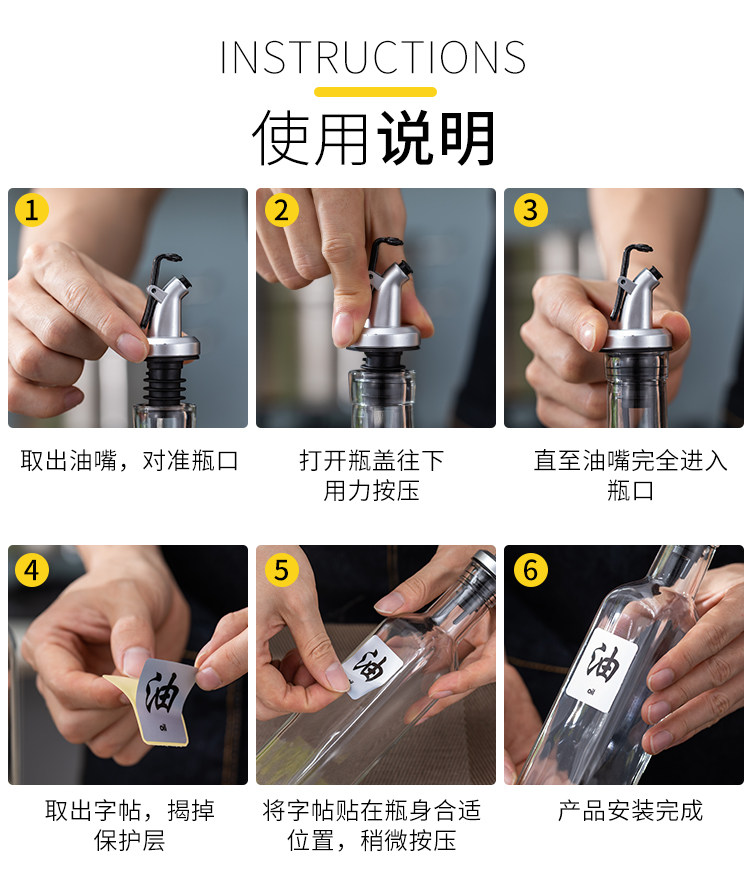 INSTRUCTIONS

使用说明

1

取出油嘴，对准瓶口

2

打开瓶盖往下用力按压

3

直至油嘴完全进入瓶口

4

油
oil

取出字帖，揭掉保护层

5

油

将字帖贴在瓶身合适位置，稍微按压

6

油
oil

产品安装完成