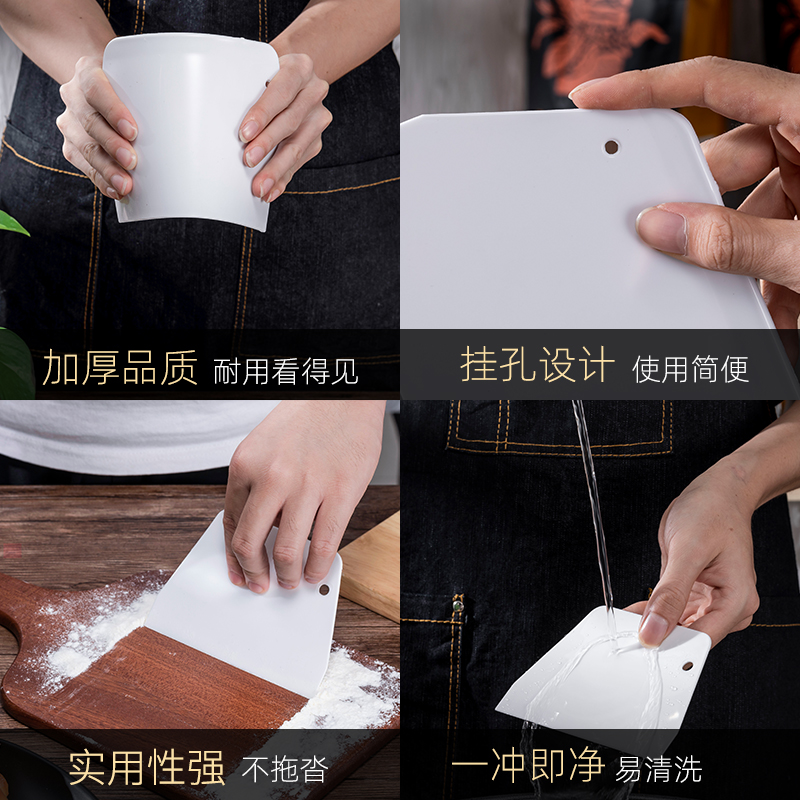 加厚品质 耐用看得见

挂孔设计 使用简便

实用性强 不拖沓

一冲即净 易清洗