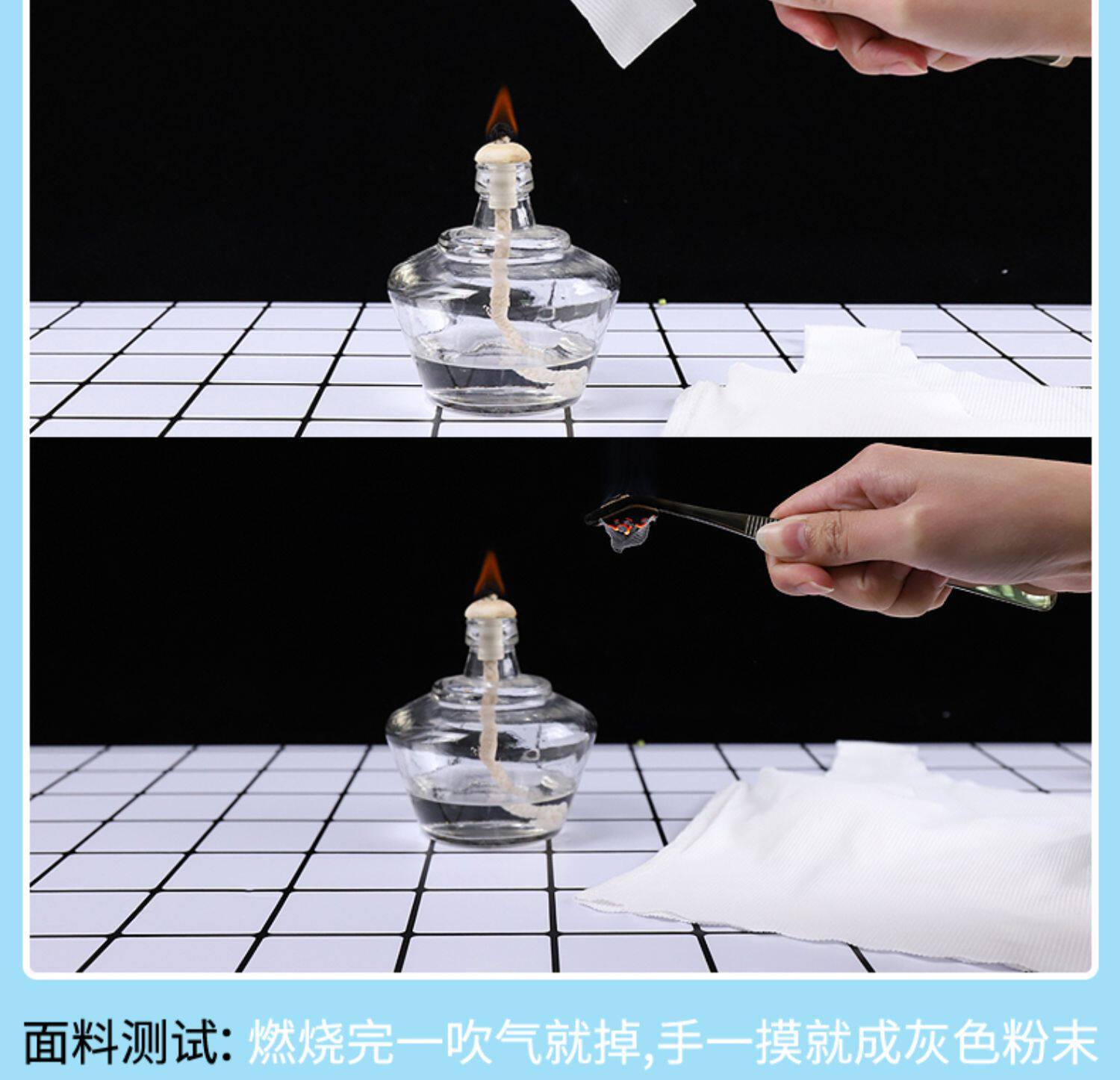 面料测试: 燃烧完一吹气就掉,手一摸就成灰色粉末