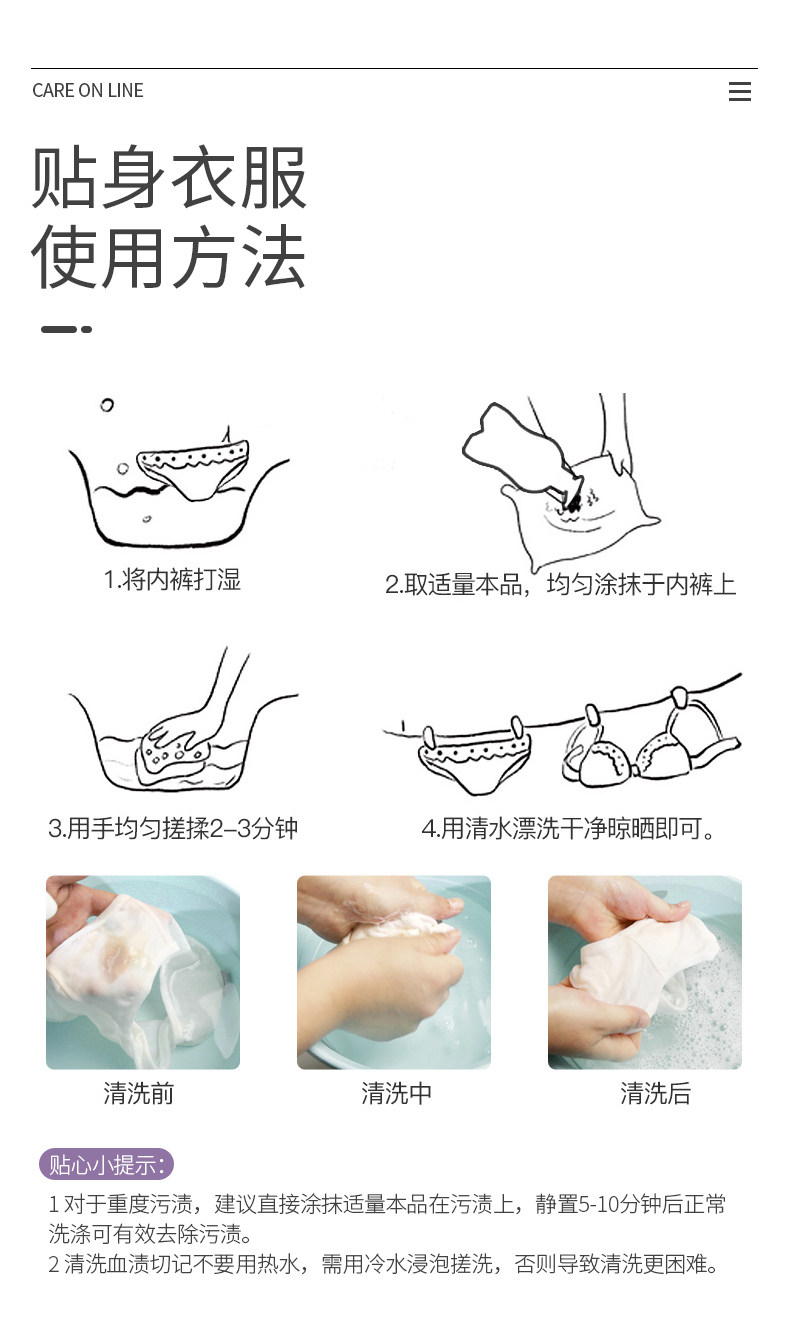 CARE ON LINE

贴身衣服
使用方法

1.将内裤打湿

2.取适量本品，均匀涂抹于内裤上

3.用手均匀搓揉2–3分钟

4.用清水漂洗干净晾晒即可。

清洗前

清洗中

清洗后

贴心小提示:

1 对于重度污渍，建议直接涂抹适量本品在污渍上，静置5-10分钟后正常洗涤可有效去除污渍。
2 清洗血渍切记不要用热水，需用冷水浸泡搓洗，否则导致清洗更困难。