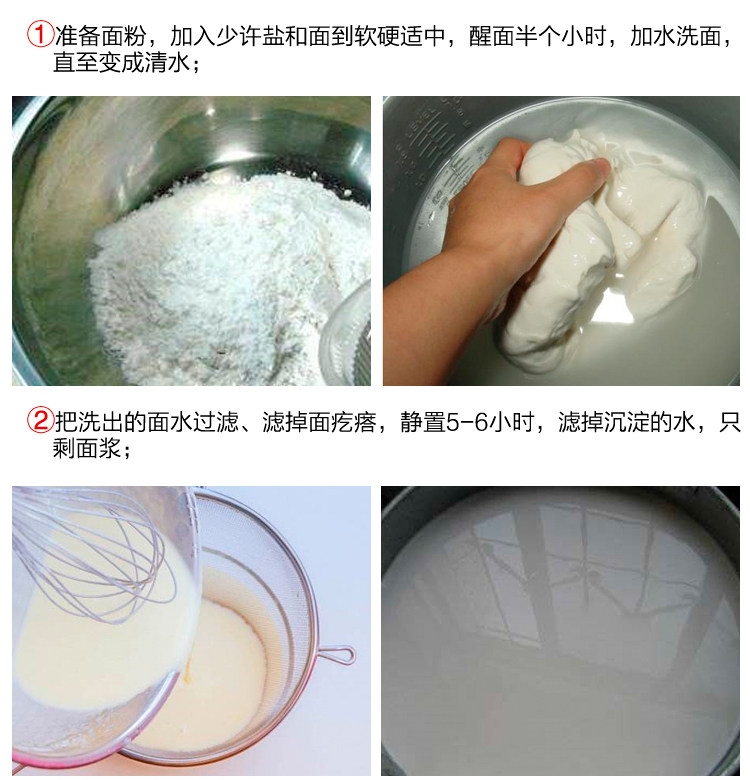 ①准备面粉，加入少许盐和面到软硬适中，醒面半个小时，加水洗面，直至变成清水；

②把洗出的面水过滤、滤掉面疙瘩，静置5-6小时，滤掉沉淀的水，只剩面浆；