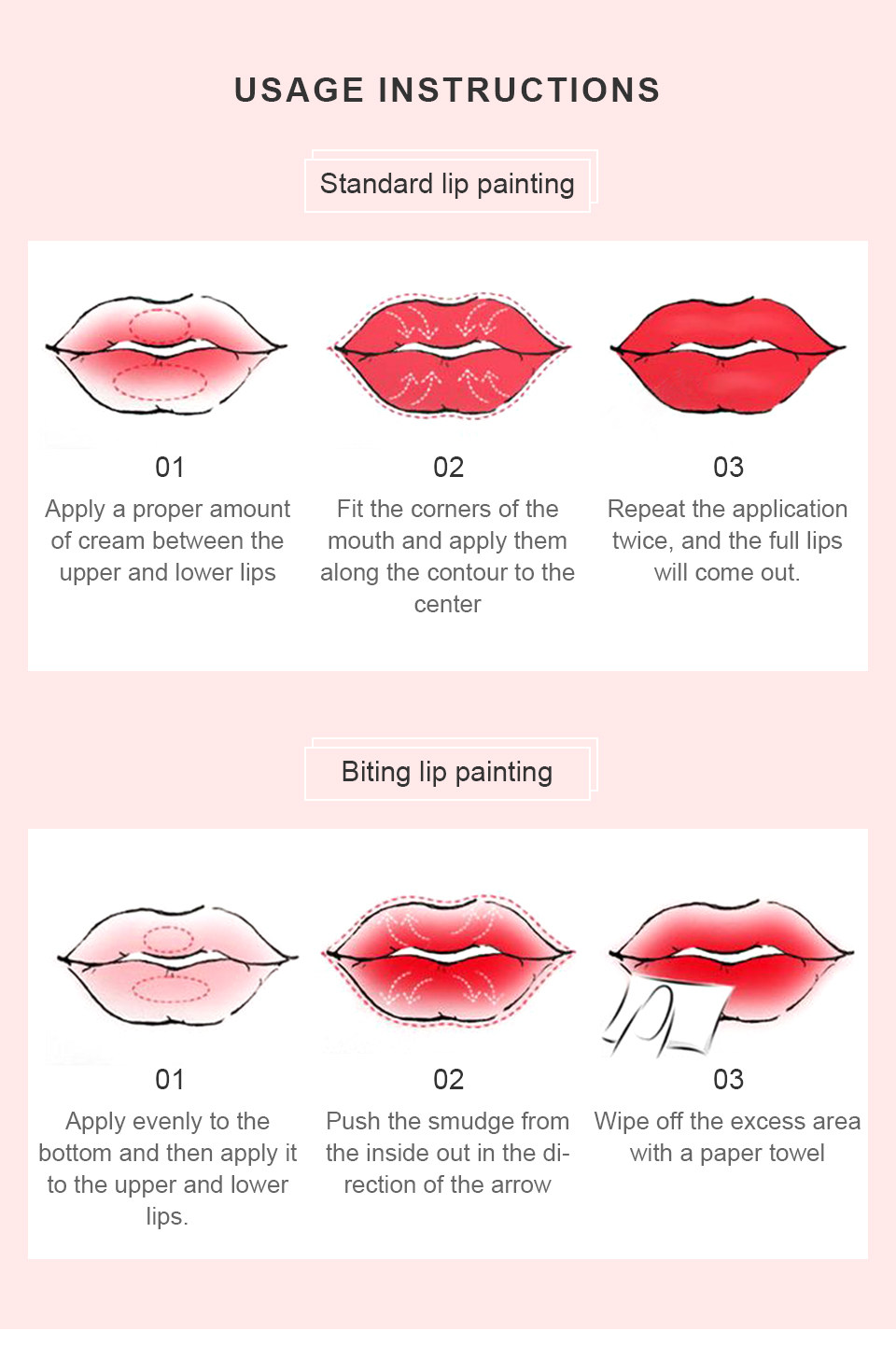 USAGE INSTRUCTIONS

Standard lip painting

01
Apply a proper amount of cream between the upper and lower lips

02
Fit the corners of the mouth and apply them along the contour to the center

03
Repeat the application twice, and the full lips will come out.

Biting lip painting

01
Apply evenly to the bottom and then apply it to the upper and lower lips.

02
Push the smudge from the inside out in the direction of the arrow

03
Wipe off the excess area with a paper towel