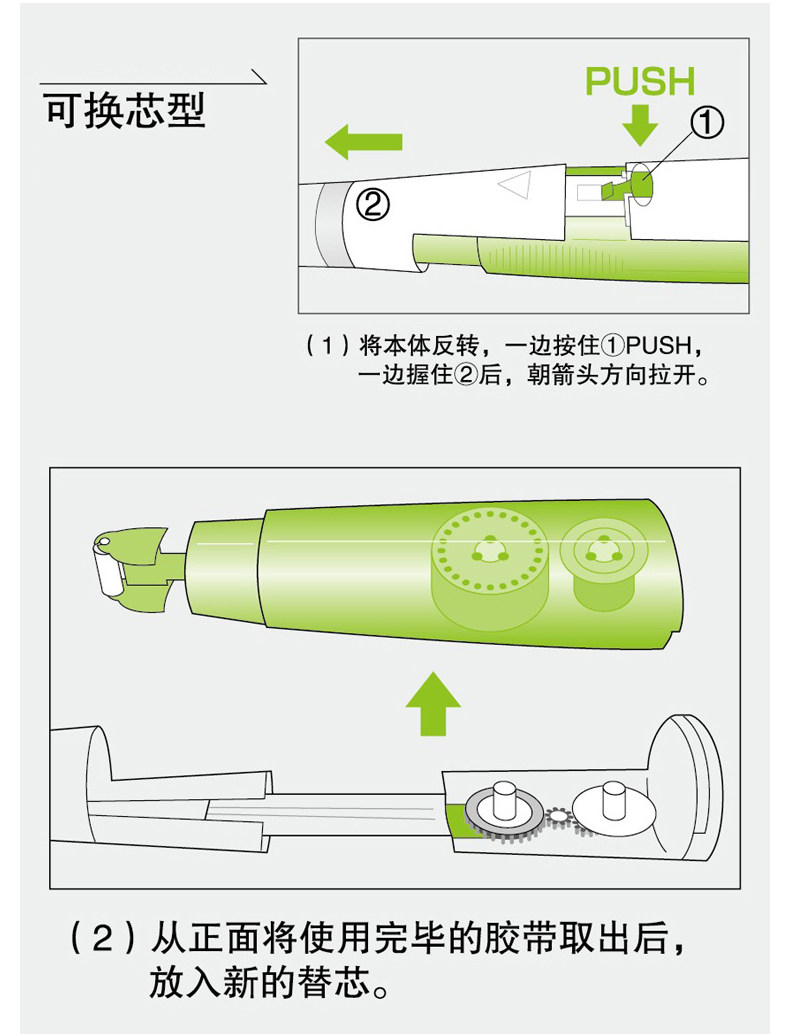 可换芯型

PUSH

①

②

（1）将本体反转，一边按住①PUSH，一边握住②后，朝箭头方向拉开。

（2）从正面将使用完毕的胶带取出后，放入新的替芯。