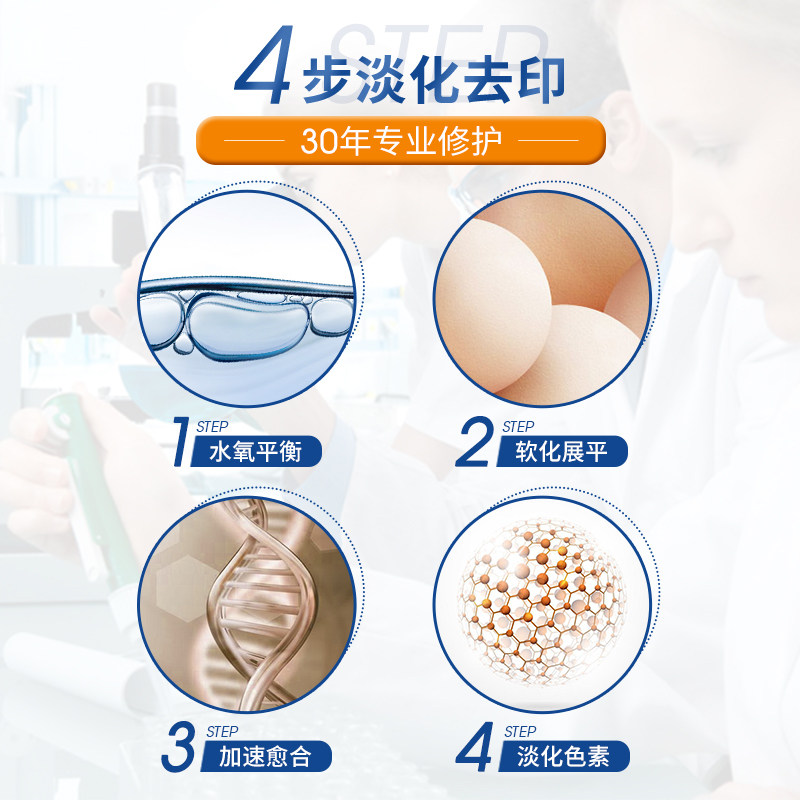 STEP
4步淡化去印
30年专业修护

1 STEP 水氧平衡

2 STEP 软化展平

3 STEP 加速愈合

4 STEP 淡化色素