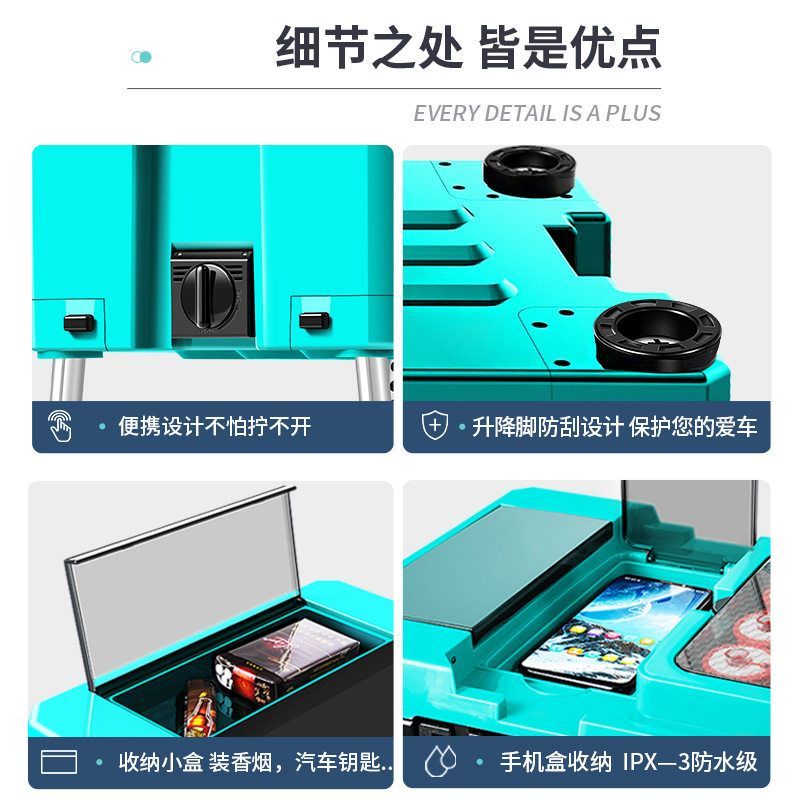 细节之处 皆是优点

EVERY DETAIL IS A PLUS

• 便携设计不怕拧不开

• 升降脚防刮设计 保护您的爱车

• 收纳小盒 装香烟，汽车钥匙..

• 手机盒收纳 IPX—3防水级