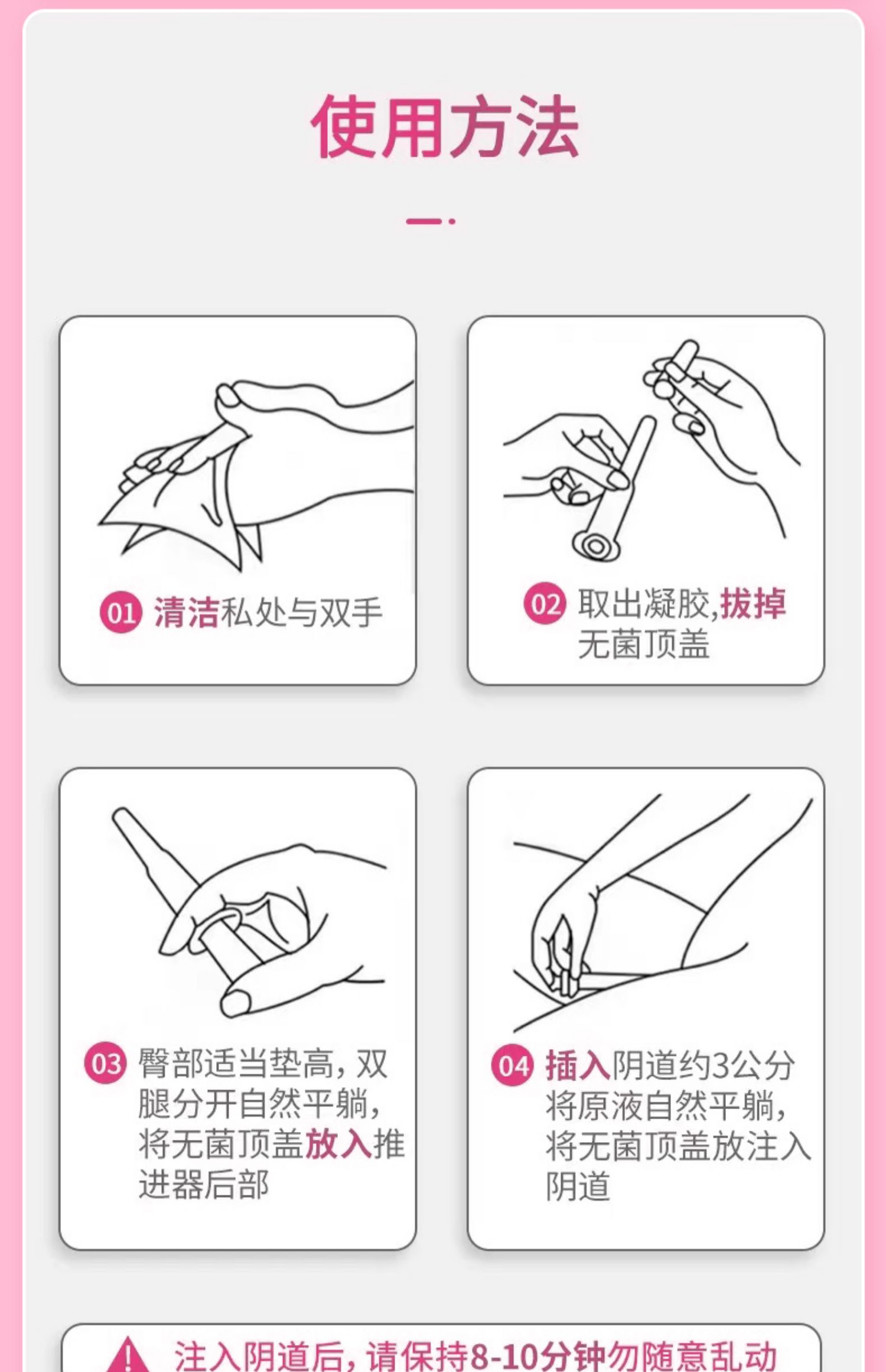 使用方法

01 清洁私处与双手

02 取出凝胶,拔掉无菌顶盖

03 臀部适当垫高，双腿分开自然平躺，将无菌顶盖放入推进器后部

04 插入阴道约3公分将原液自然平躺，将无菌顶盖放注入阴道

注入阴道后，请保持8-10分钟勿随意乱动