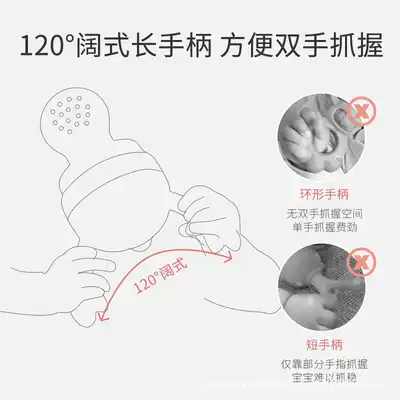 120°阔式长手柄 方便双手抓握

120°阔式

环形手柄
无双手抓握空间
单手抓握费劲

短手柄
仅靠部分手指抓握
宝宝难以抓稳