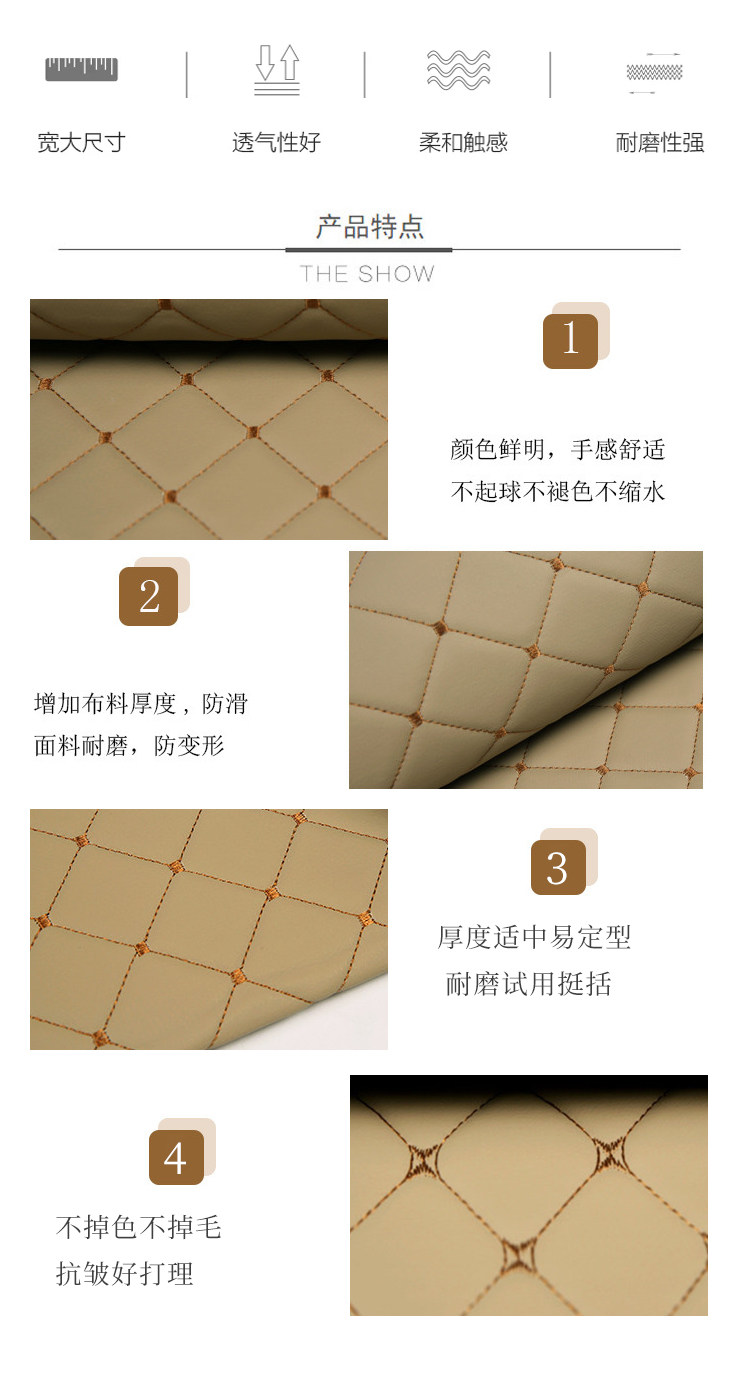 宽大尺寸

透气性好

柔和触感

耐磨性强

产品特点

THE SHOW

1

颜色鲜明，手感舒适
不起球不褪色不缩水

2

增加布料厚度，防滑
面料耐磨，防变形

3

厚度适中易定型
耐磨试用挺括

4

不掉色不掉毛
抗皱好打理