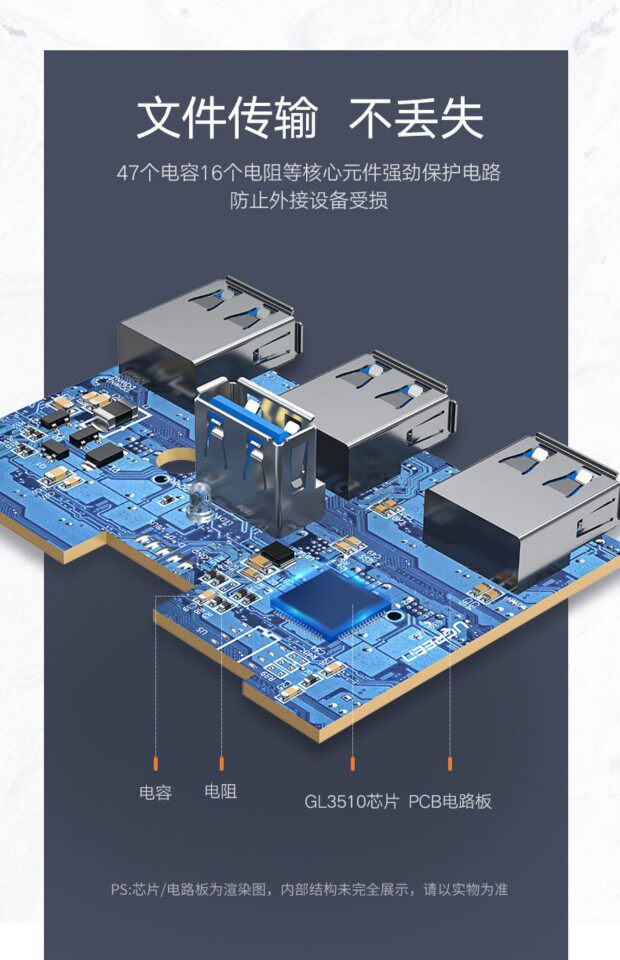 文件传输 不丢失

47个电容16个电阻等核心元件强劲保护电路
防止外接设备受损

UGREEN

电容 电阻 GL3510芯片 PCB电路板

PS:芯片/电路板为渲染图，内部结构未完全展示，请以实物为准