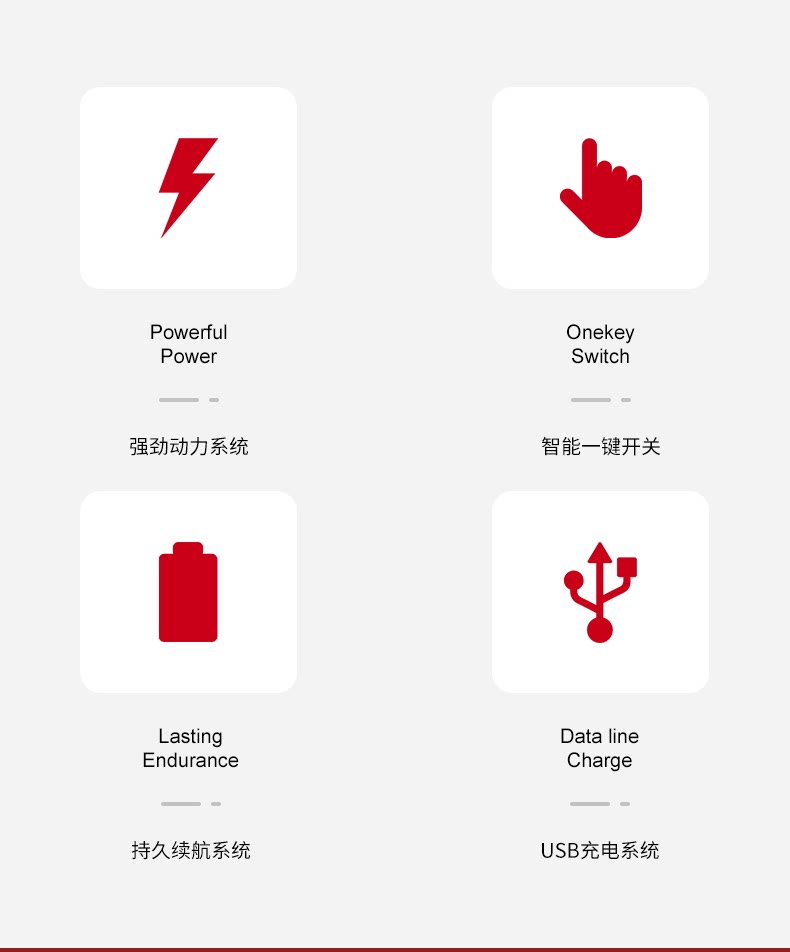 Powerful
Power

强劲动力系统

Onekey
Switch

智能一键开关

Lasting
Endurance

持久续航系统

Data line
Charge

USB充电系统