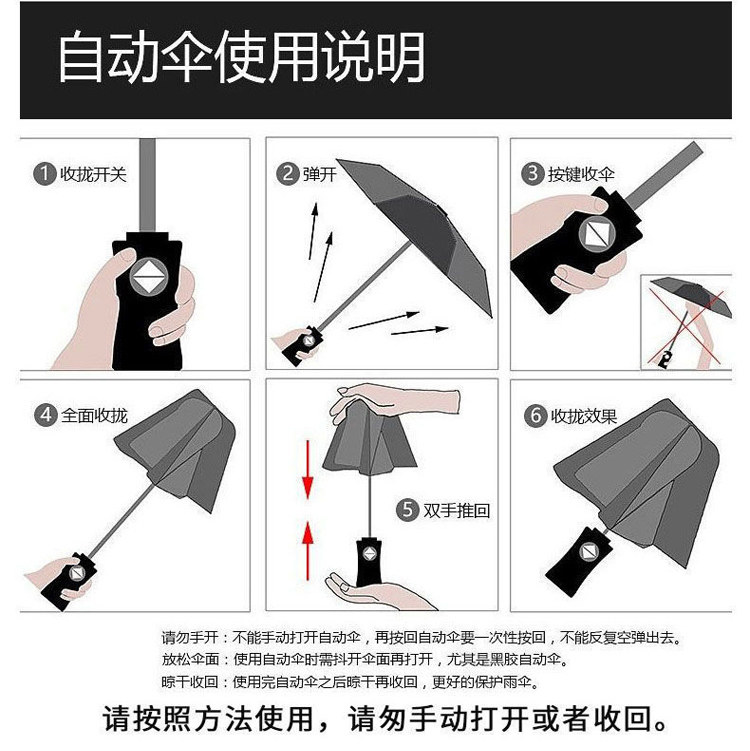 自动伞使用说明

1 收拢开关

2 弹开

3 按键收伞

4 全面收拢

5 双手推回

6 收拢效果

请勿手开：不能手动打开自动伞，再按回自动伞要一次性按回，不能反复空弹出去。
放松伞面：使用自动伞时需抖开伞面再打开，尤其是黑胶自动伞。
晾干收回：使用完自动伞之后晾干再收回，更好的保护雨伞。

请按照方法使用，请勿手动打开或者收回。