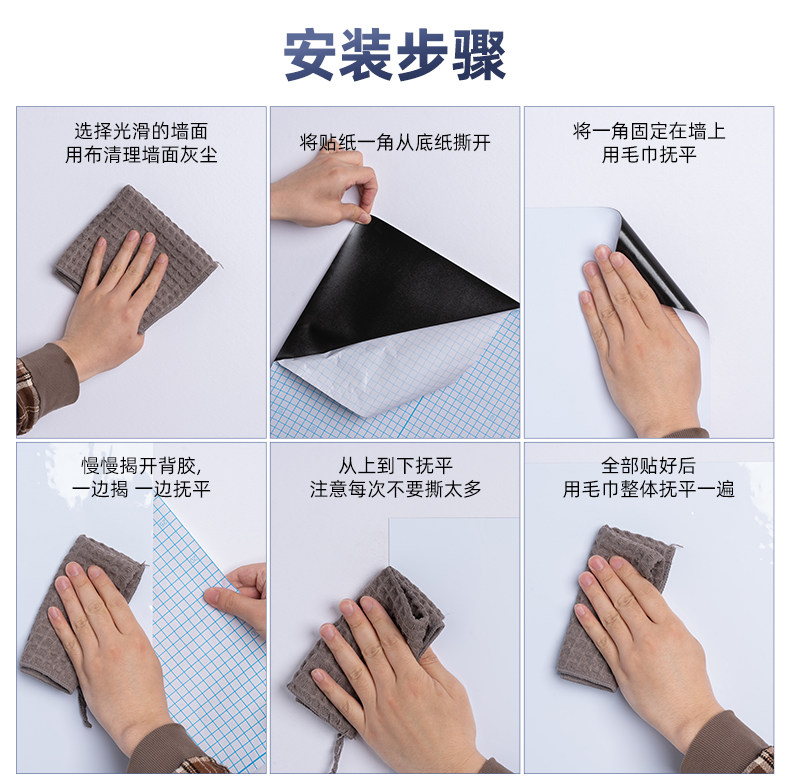 安装步骤

选择光滑的墙面
用布清理墙面灰尘

将贴纸一角从底纸撕开

将一角固定在墙上
用毛巾抚平

慢慢揭开背胶,
一边揭 一边抚平

从上到下抚平
注意每次不要撕太多

全部贴好后
用毛巾整体抚平一遍