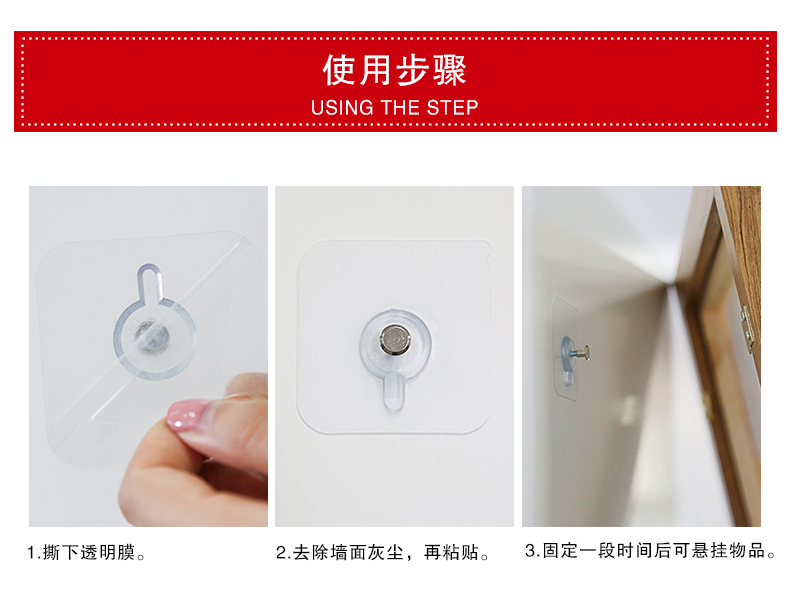 使用步骤
USING THE STEP

1.撕下透明膜。

2.去除墙面灰尘，再粘贴。

3.固定一段时间后可悬挂物品。