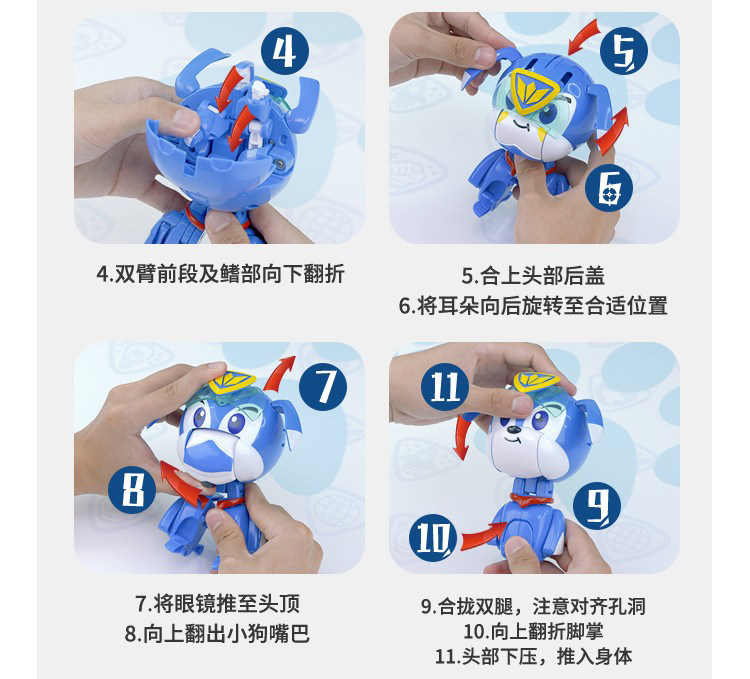 4

4.双臂前段及鳍部向下翻折

5

6

5.合上头部后盖
6.将耳朵向后旋转至合适位置

7

8

7.将眼镜推至头顶
8.向上翻出小狗嘴巴

11

9

10

9.合拢双腿，注意对齐孔洞
10.向上翻折脚掌
11.头部下压，推入身体