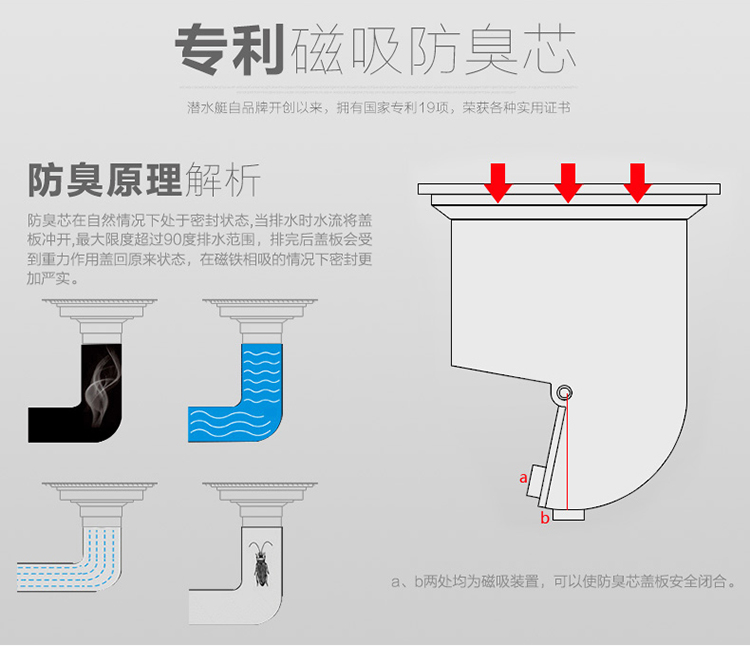 专利磁吸防臭芯

潜水艇自品牌开创以来，拥有国家专利19项，荣获各种实用证书

防臭原理解析

防臭芯在自然情况下处于密封状态，当排水时水流将盖板冲开，最大限度超过90度排水范围，排完后盖板会受到重力作用盖回原来状态，在磁铁相吸的情况下密封更加严实。

a

b

a、b两处均为磁吸装置，可以使防臭芯盖板安全闭合。