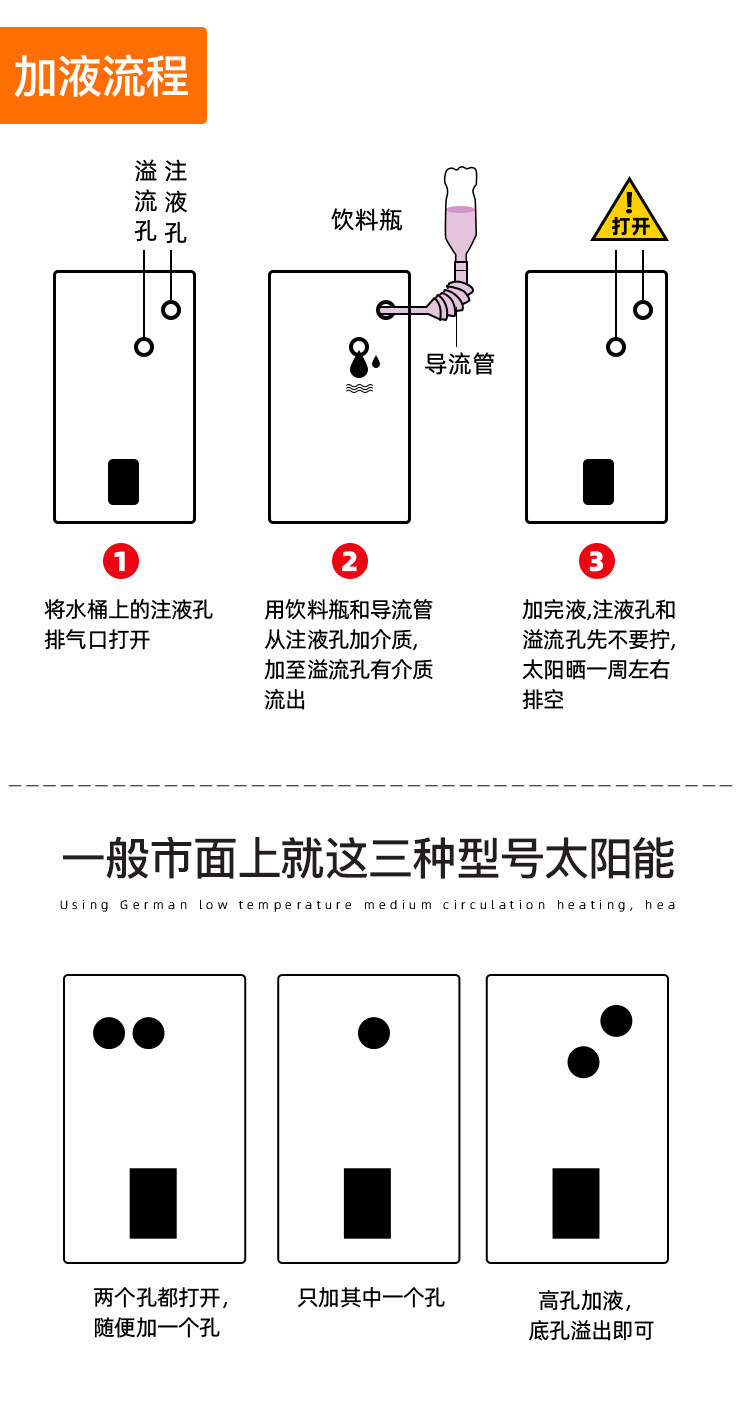 加液流程

溢流孔 注液孔

饮料瓶

导流管

! 打开

1
将水桶上的注液孔排气口打开

2
用饮料瓶和导流管从注液孔加介质,加至溢流孔有介质流出

3
加完液,注液孔和溢流孔先不要拧,太阳晒一周左右排空

一般市面上就这三种型号太阳能

Using German low temperature medium circulation heating, hea

两个孔都打开,随便加一个孔

只加其中一个孔

高孔加液,底孔溢出即可