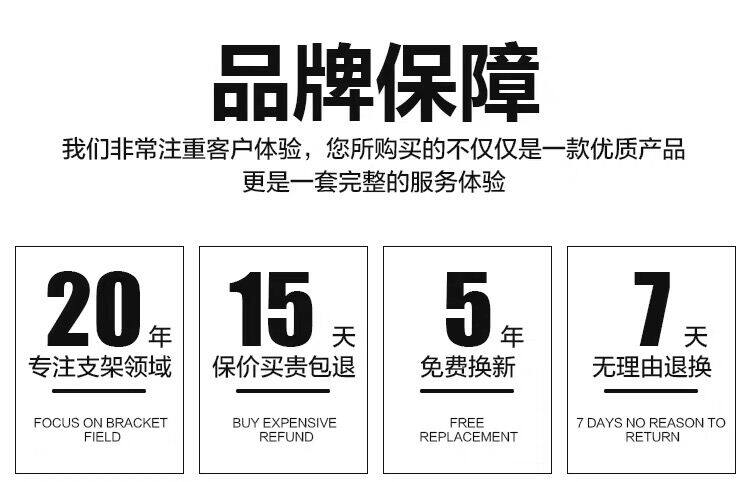 品牌保障

我们非常注重客户体验，您所购买的不仅仅是一款优质产品
更是一套完整的服务体验

20年
专注支架领域

FOCUS ON BRACKET FIELD

15天
保价买贵包退

BUY EXPENSIVE REFUND

5年
免费换新

FREE REPLACEMENT

7天
无理由退换

7 DAYS NO REASON TO RETURN