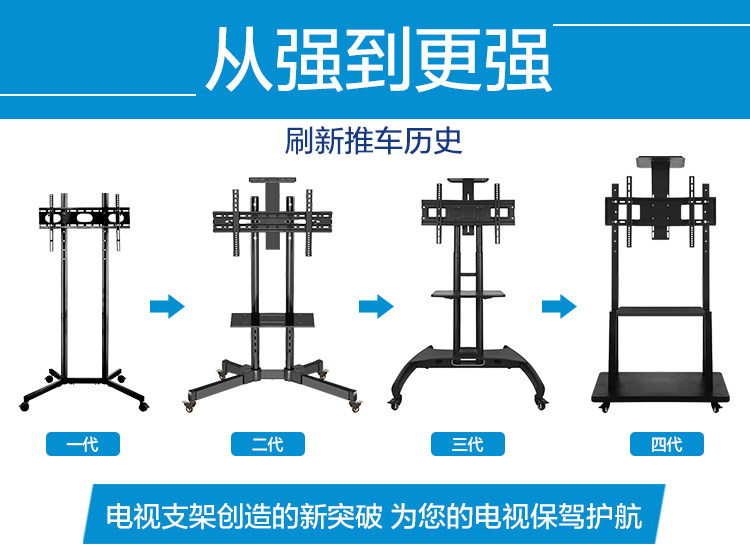 从强到更强

刷新推车历史

一代

二代

三代

四代

电视支架创造的新突破 为您的电视保驾护航