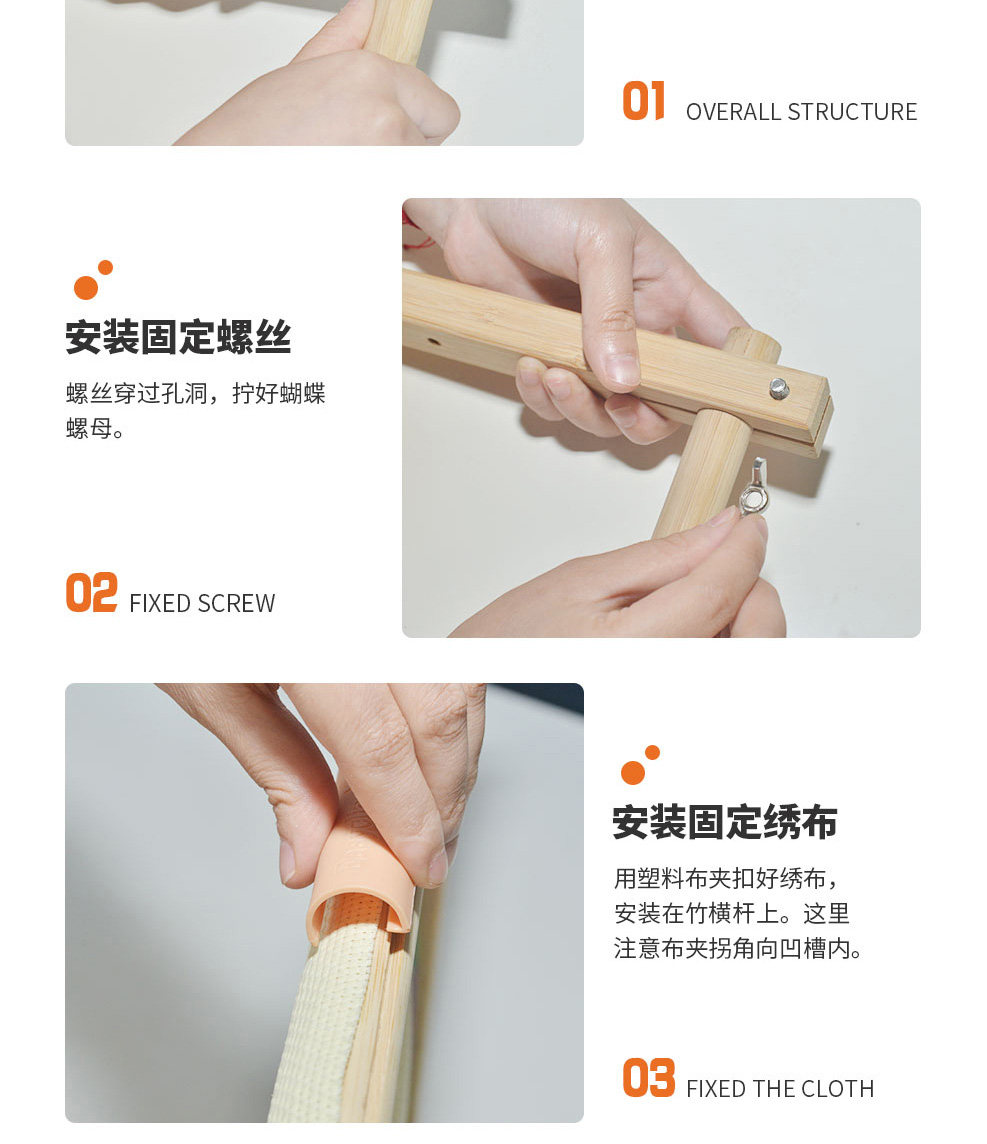 01 OVERALL STRUCTURE

安装固定螺丝

螺丝穿过孔洞，拧好蝴蝶螺母。

02 FIXED SCREW

安装固定绣布

用塑料布夹扣好绣布，安装在竹横杆上。这里注意布夹拐角向凹槽内。

03 FIXED THE CLOTH