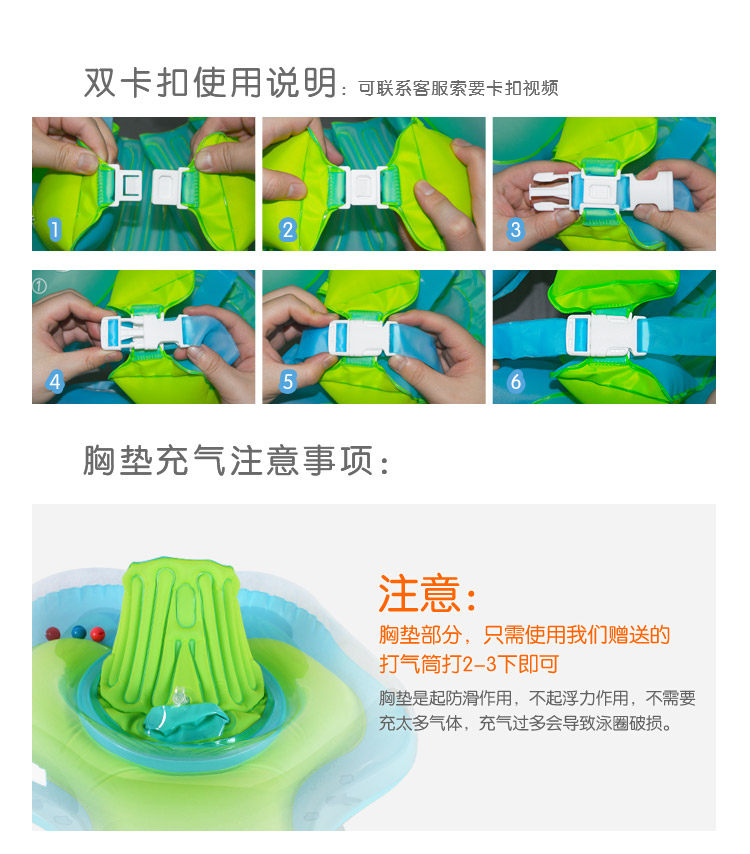 双卡扣使用说明：可联系客服索要卡扣视频

1

2

3

①

4

5

6

胸垫充气注意事项：

注意：

胸垫部分，只需使用我们赠送的打气筒打2-3下即可

胸垫是起防滑作用，不起浮力作用，不需要充太多气体，充气过多会导致泳圈破损。