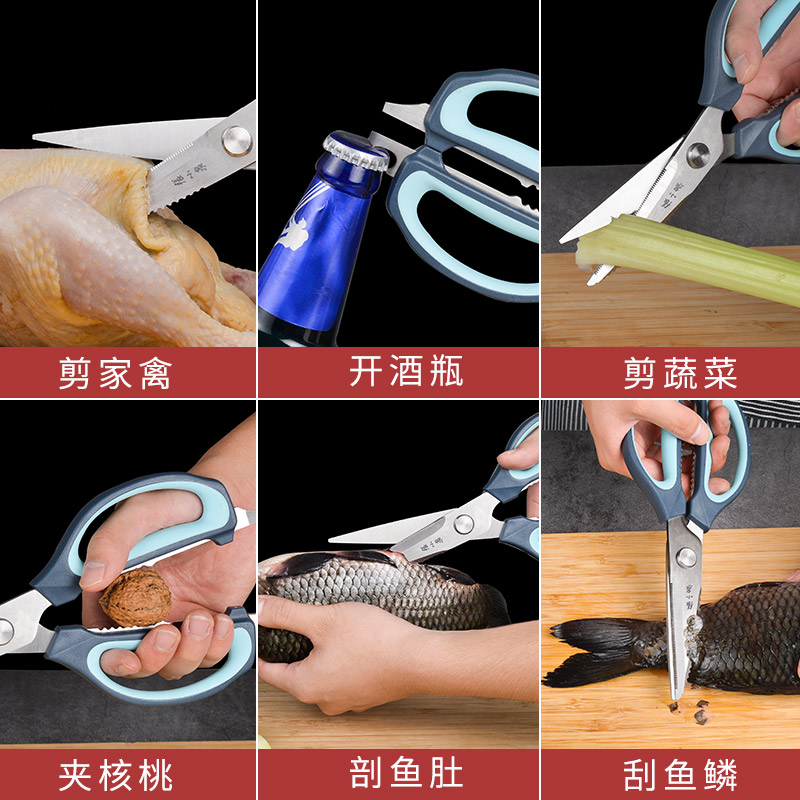 剪家禽

开酒瓶

剪蔬菜

夹核桃

剖鱼肚

刮鱼鳞