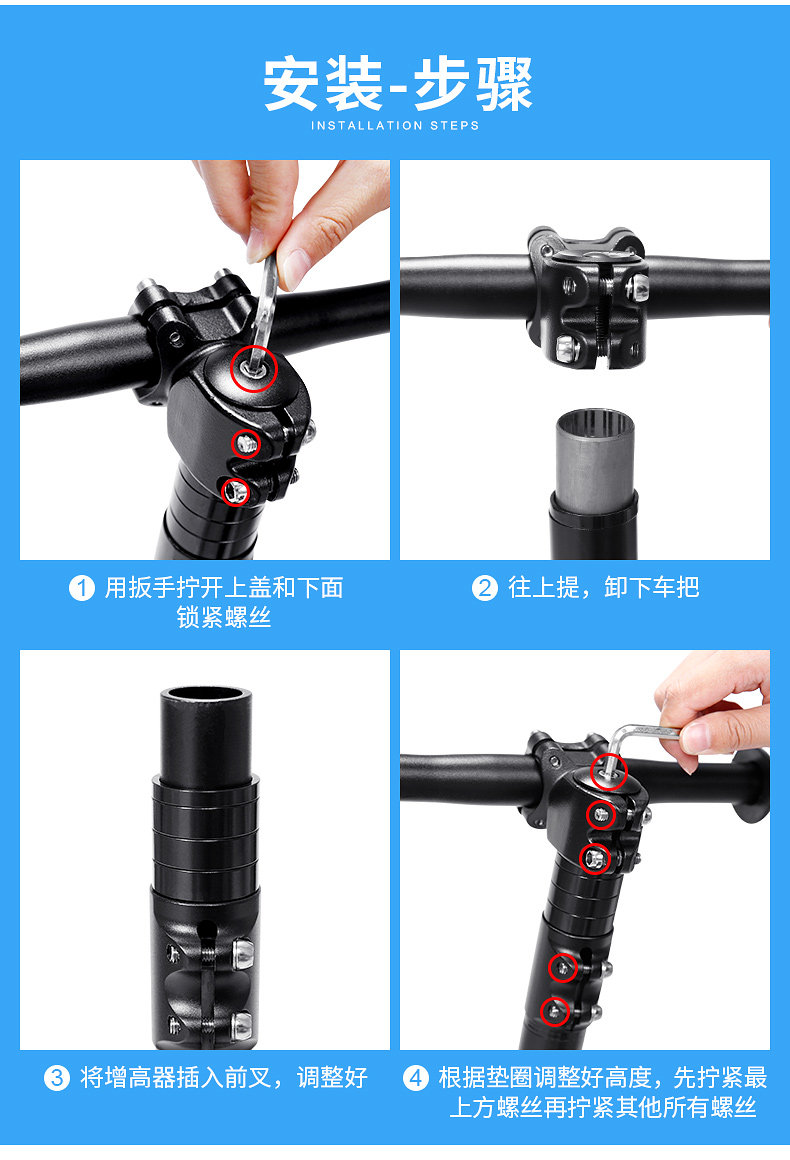 安装-步骤
INSTALLATION STEPS

1 用扳手拧开上盖和下面锁紧螺丝

2 往上提，卸下车把

3 将增高器插入前叉，调整好

4 根据垫圈调整好高度，先拧紧最上方螺丝再拧紧其他所有螺丝