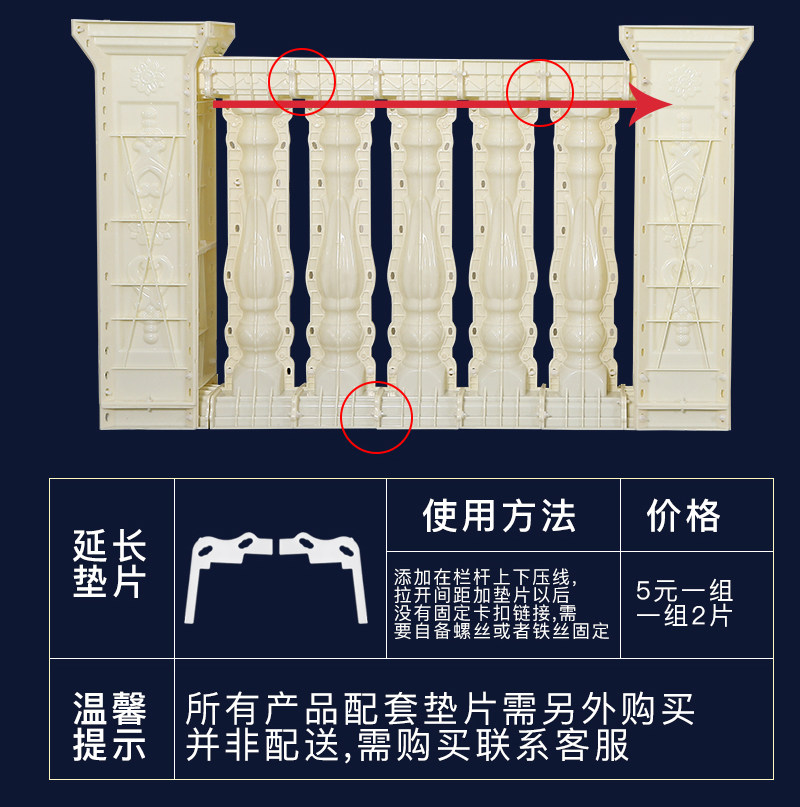 | 延长垫片 |  | 使用方法 | 价格 |
|---|---|---|---|
|  |  | 添加在栏杆上下压线,拉开间距加垫片以后没有固定卡扣链接,需要自备螺丝或者铁丝固定 | 5元一组 一组2片 |
| 温馨提示 | 所有产品配套垫片需另外购买并非配送,需购买联系客服 | | |