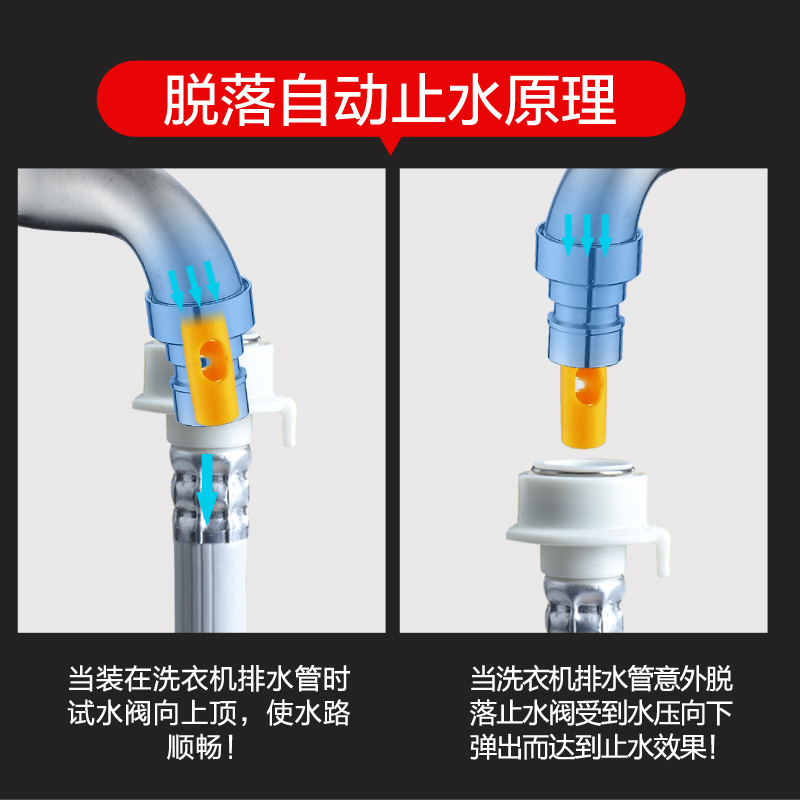 脱落自动止水原理

当装在洗衣机排水管时试水阀向上顶，使水路顺畅！

当洗衣机排水管意外脱落止水阀受到水压向下弹出而达到止水效果！