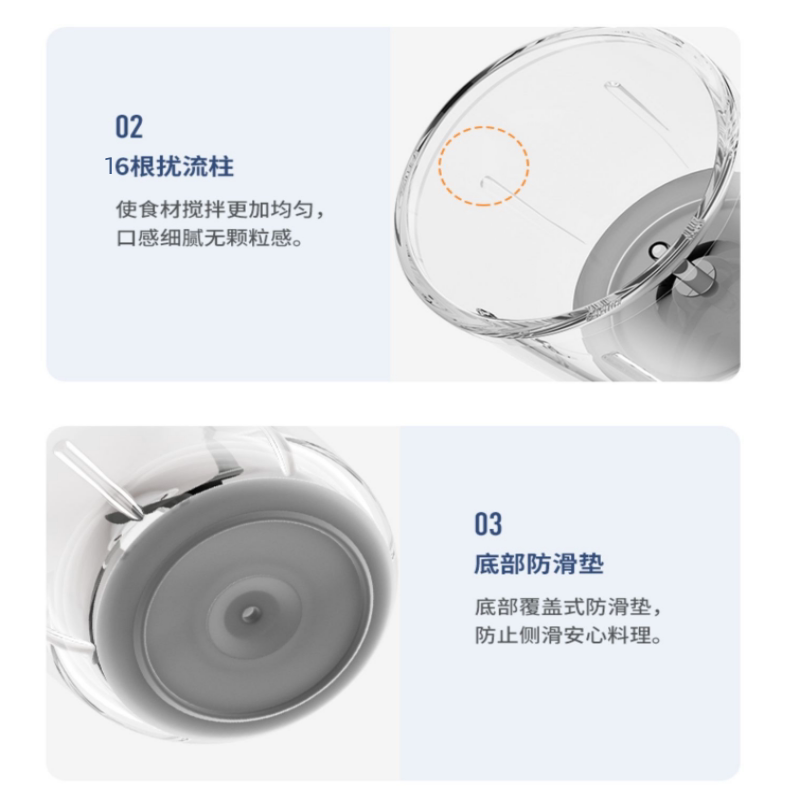 02
16根扰流柱
使食材搅拌更加均匀，口感细腻无颗粒感。

03
底部防滑垫
底部覆盖式防滑垫，防止侧滑安心料理。