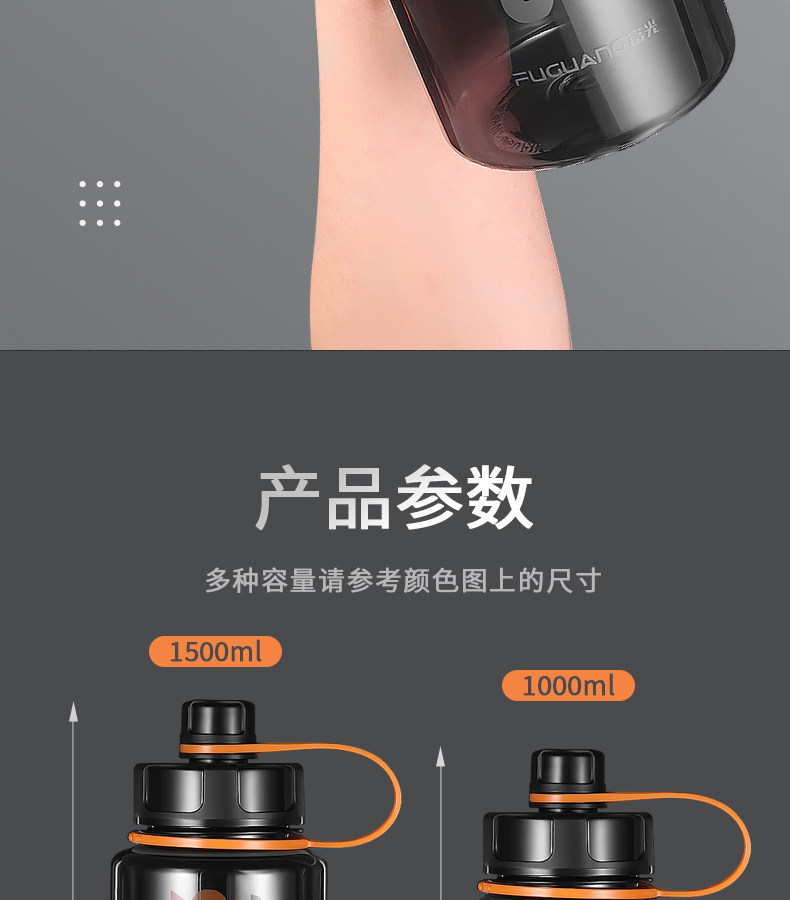 FUGUANG富光

产品参数

多种容量请参考颜色图上的尺寸

1500ml

1000ml