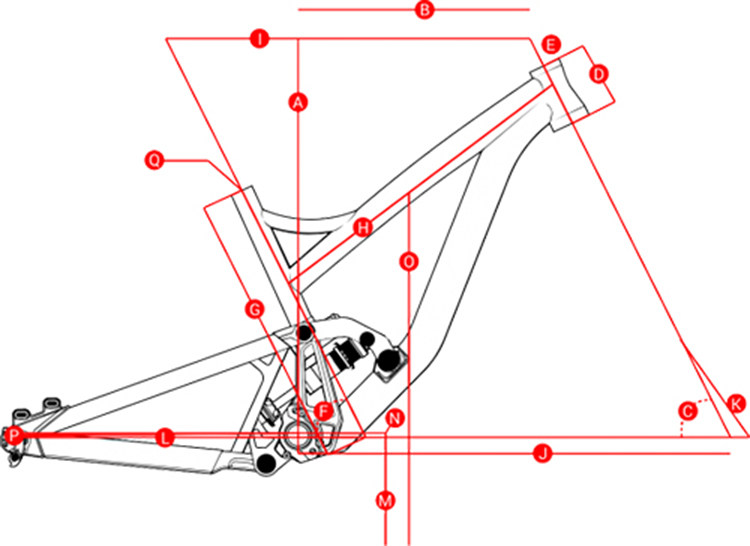 B
I
E
D
A
Q
H
O
G
F
N
C
K
P
L
J
M