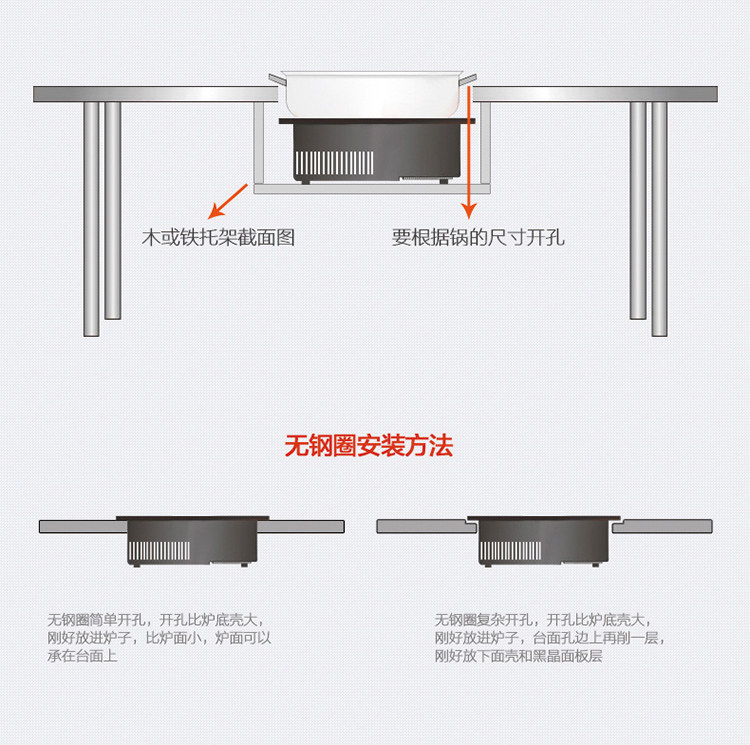 木或铁托架截面图

要根据锅的尺寸开孔

无钢圈安装方法

无钢圈简单开孔，开孔比炉底壳大，刚好放进炉子，比炉面小，炉面可以承在台面上

无钢圈复杂开孔，开孔比炉底壳大，刚好放进炉子，台面孔边上再削一层，刚好放下面壳和黑晶面板层