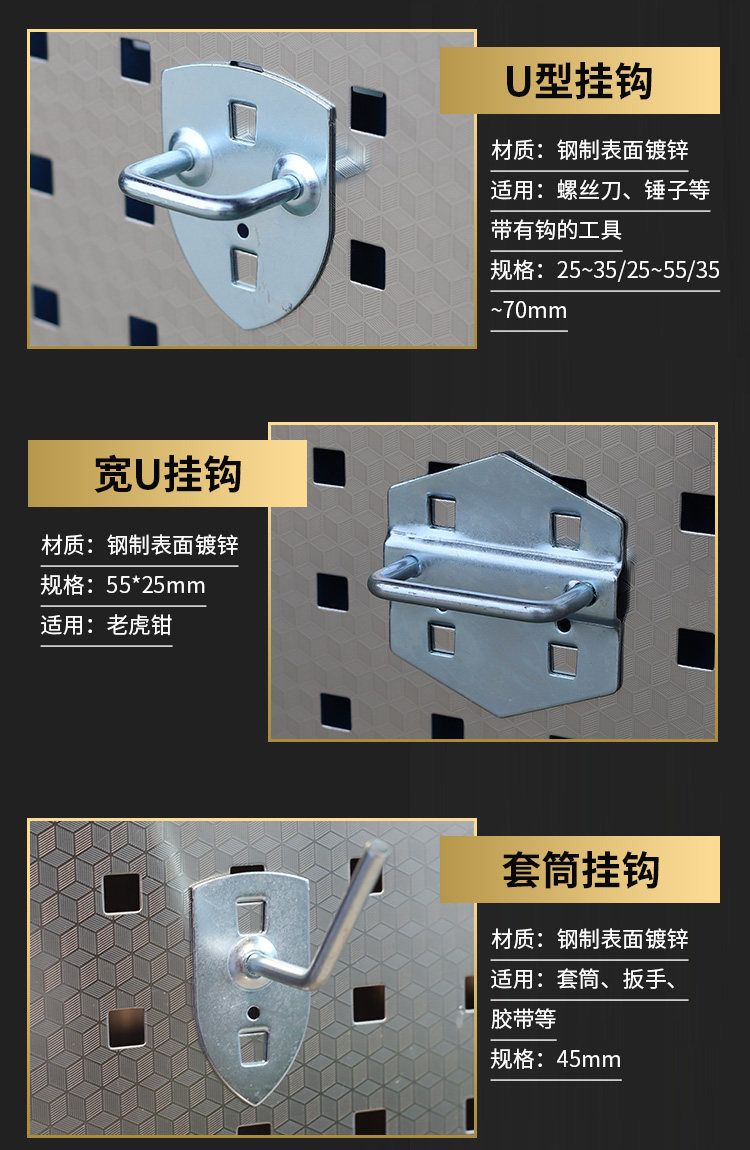 U型挂钩

材质：钢制表面镀锌
适用：螺丝刀、锤子等带有钩的工具
规格：25~35/25~55/35~70mm

宽U挂钩

材质：钢制表面镀锌
规格：55*25mm
适用：老虎钳

套筒挂钩

材质：钢制表面镀锌
适用：套筒、扳手、胶带等
规格：45mm