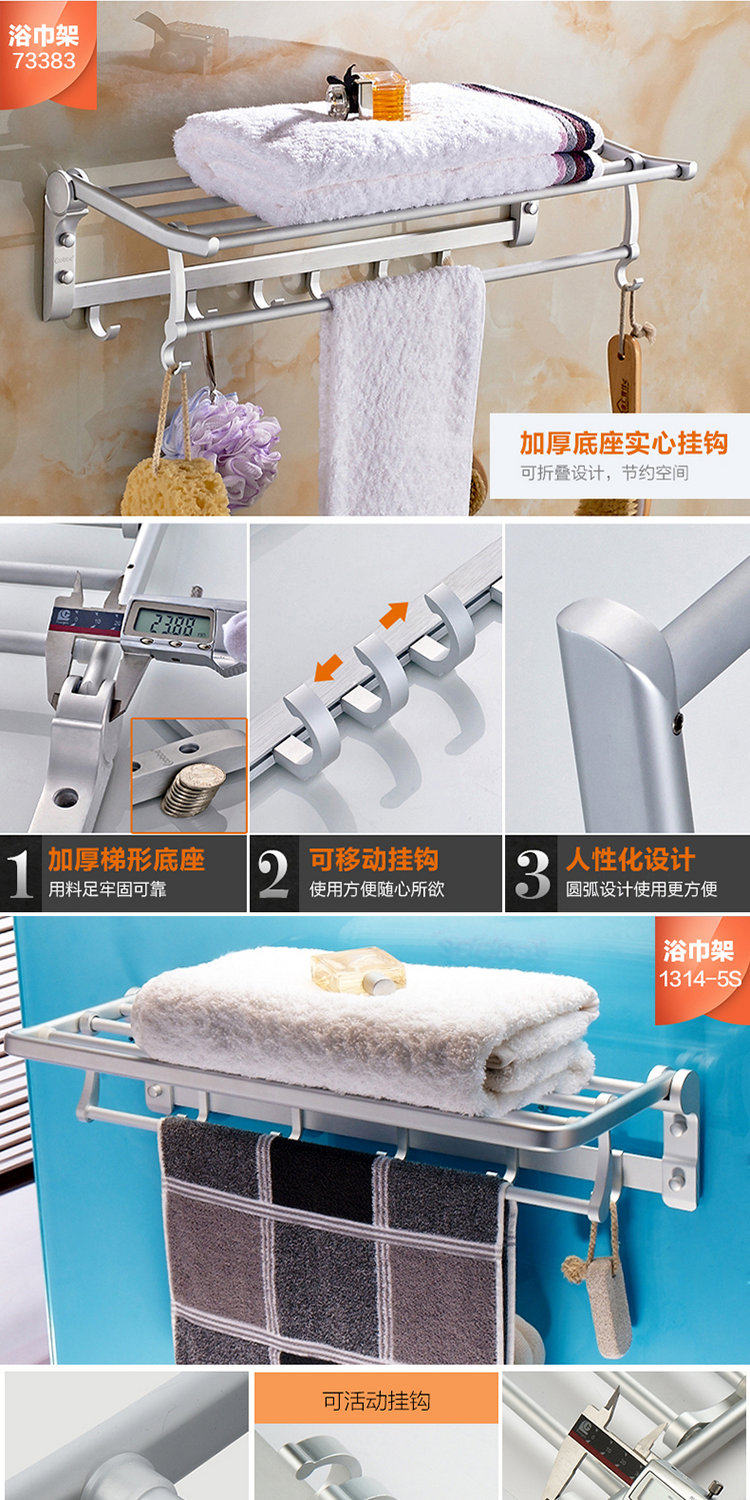 浴巾架
73383

加厚底座实心挂钩
可折叠设计，节约空间

23.88

1 加厚梯形底座
用料足牢固可靠

2 可移动挂钩
使用方便随心所欲

3 人性化设计
圆弧设计使用更方便

浴巾架
1314-5S

可活动挂钩