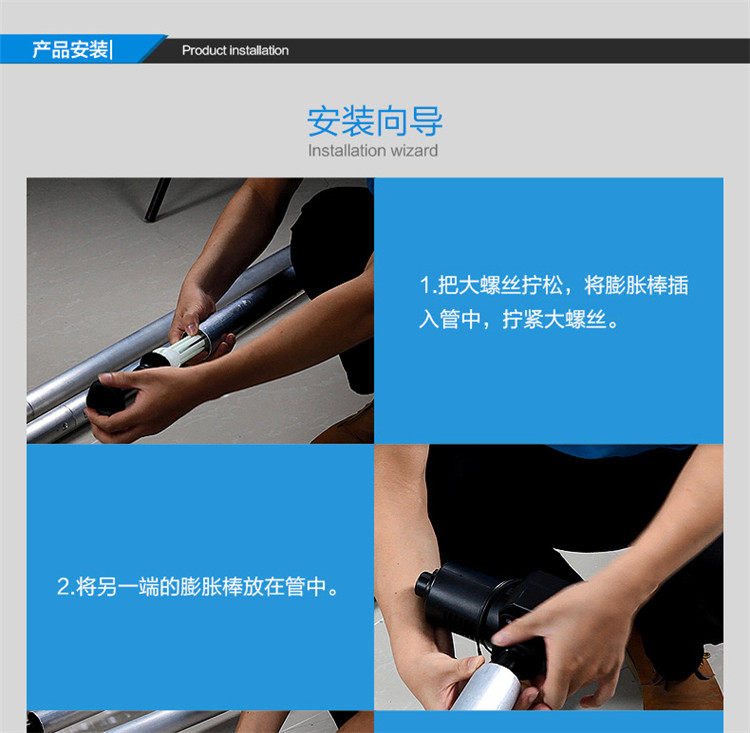 产品安装|

Product installation

安装向导
Installation wizard

1.把大螺丝拧松，将膨胀棒插入管中，拧紧大螺丝。

2.将另一端的膨胀棒放在管中。