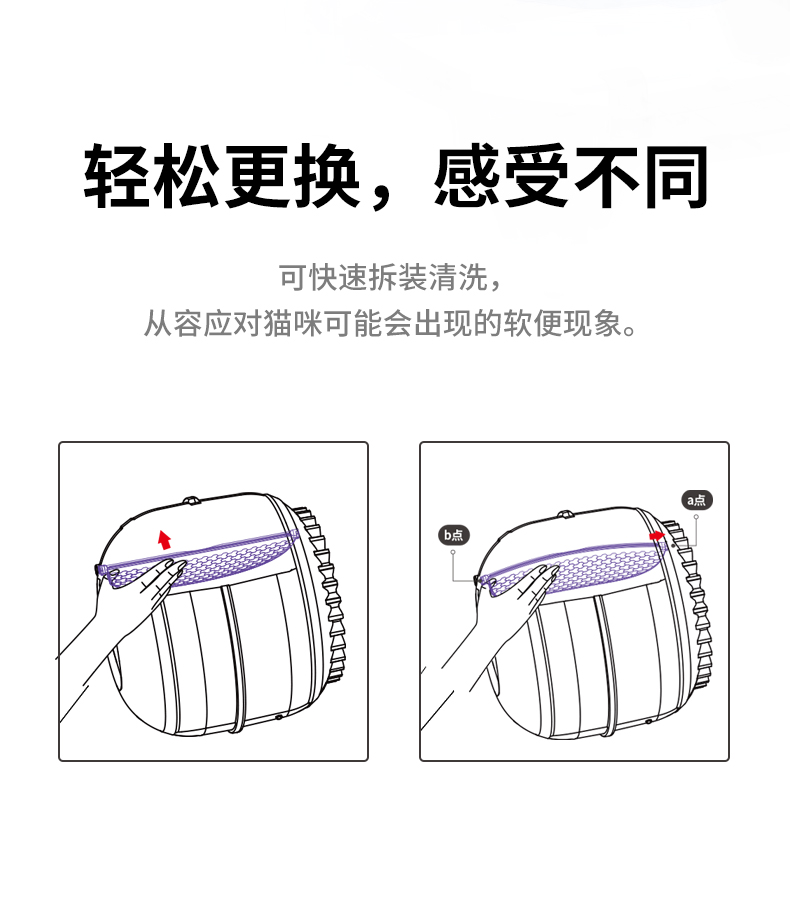 轻松更换，感受不同

可快速拆装清洗，
从容应对猫咪可能会出现的软便现象。

b点

a点