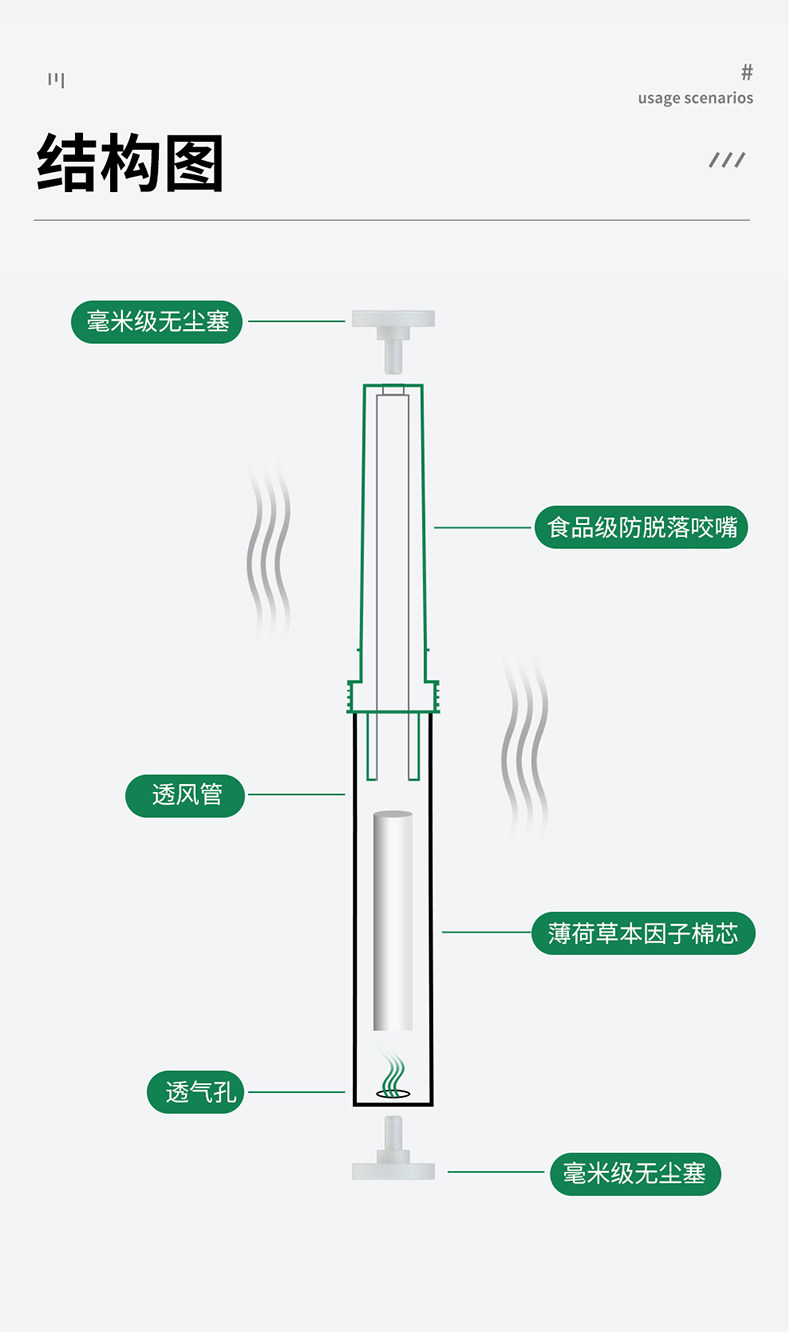 #
usage scenarios

结构图

毫米级无尘塞

食品级防脱落咬嘴

透风管

薄荷草本因子棉芯

透气孔

毫米级无尘塞