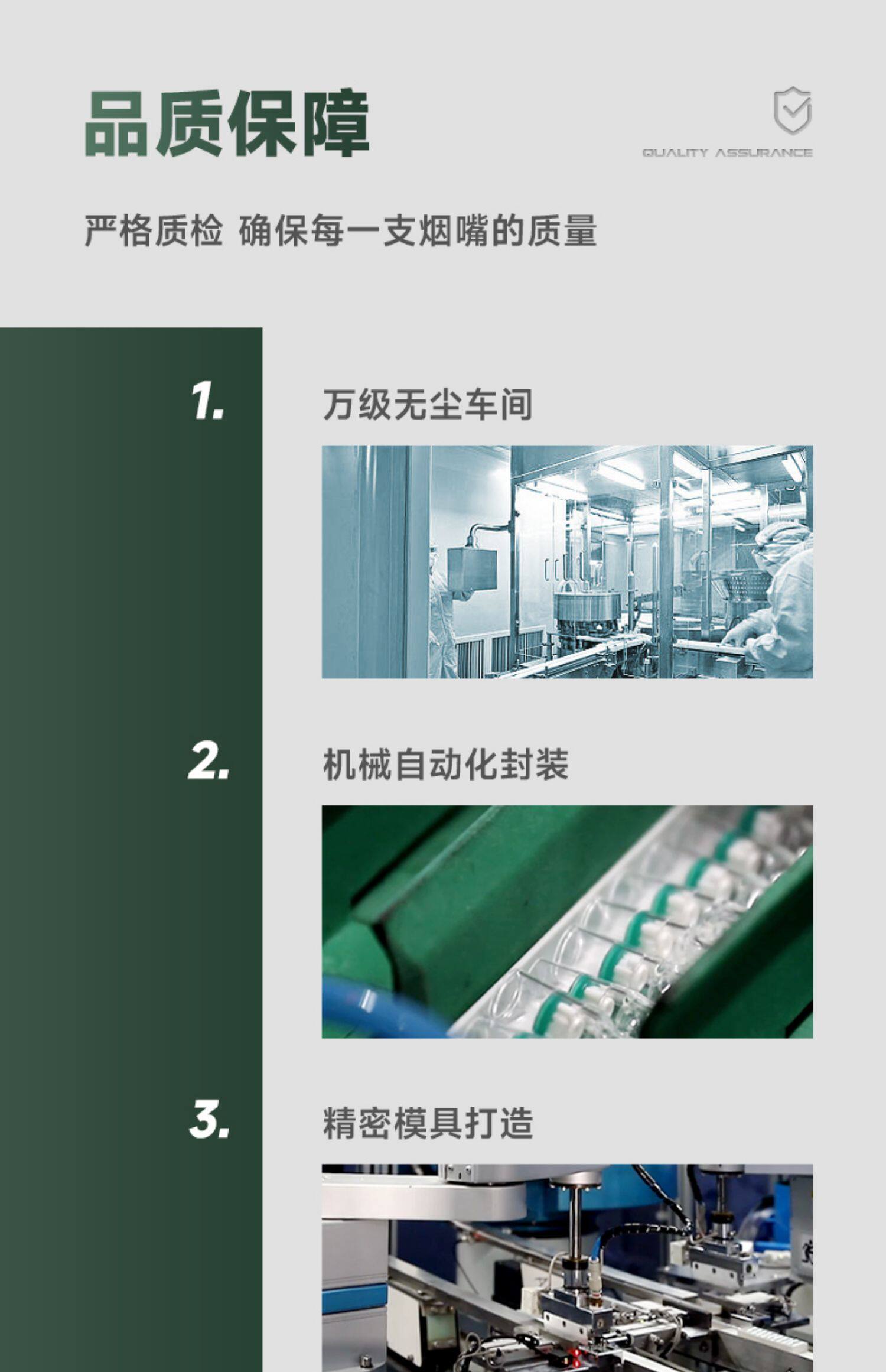 品质保障

QUALITY ASSURANCE

严格质检 确保每一支烟嘴的质量

1.

万级无尘车间

2.

机械自动化封装

3.

精密模具打造