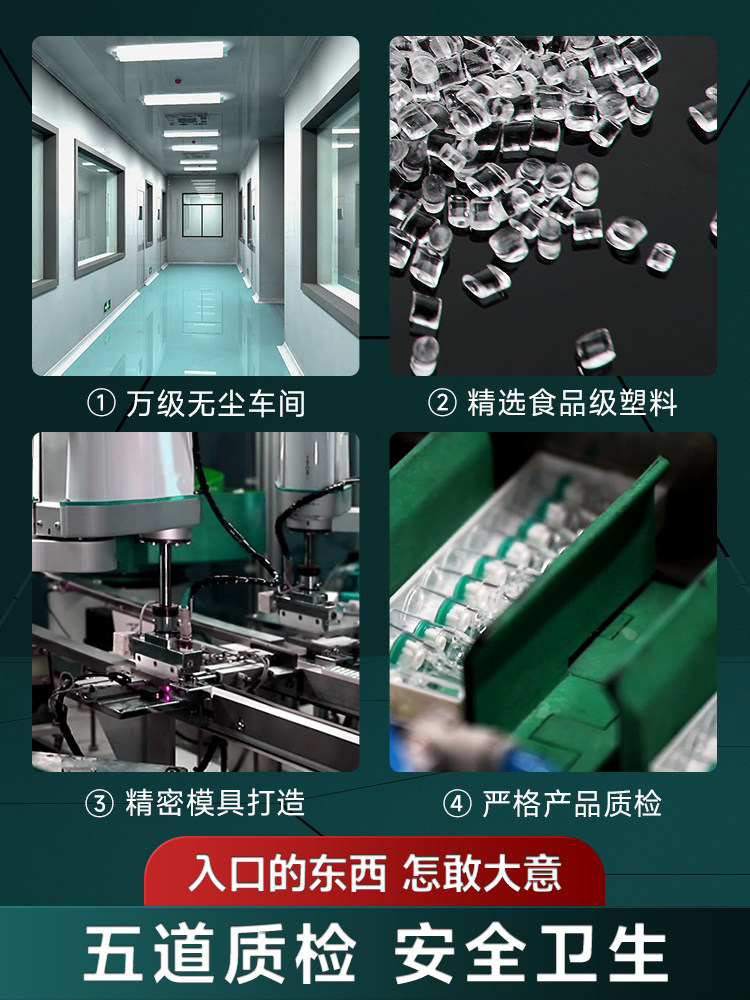 ① 万级无尘车间

② 精选食品级塑料

③ 精密模具打造

④ 严格产品质检

入口的东西 怎敢大意

五道质检 安全卫生