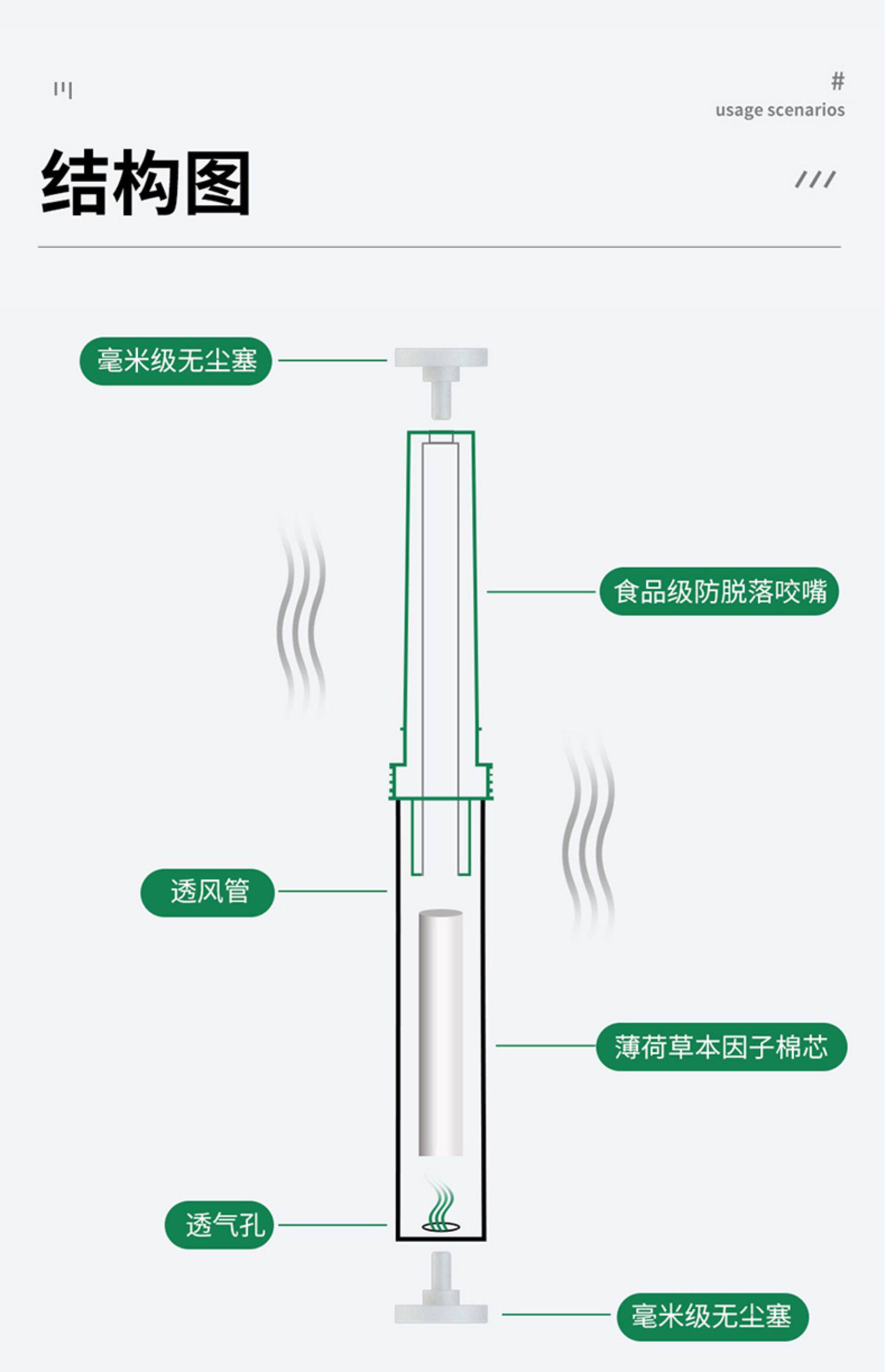 #
usage scenarios

结构图

///

毫米级无尘塞

食品级防脱落咬嘴

透风管

薄荷草本因子棉芯

透气孔

毫米级无尘塞